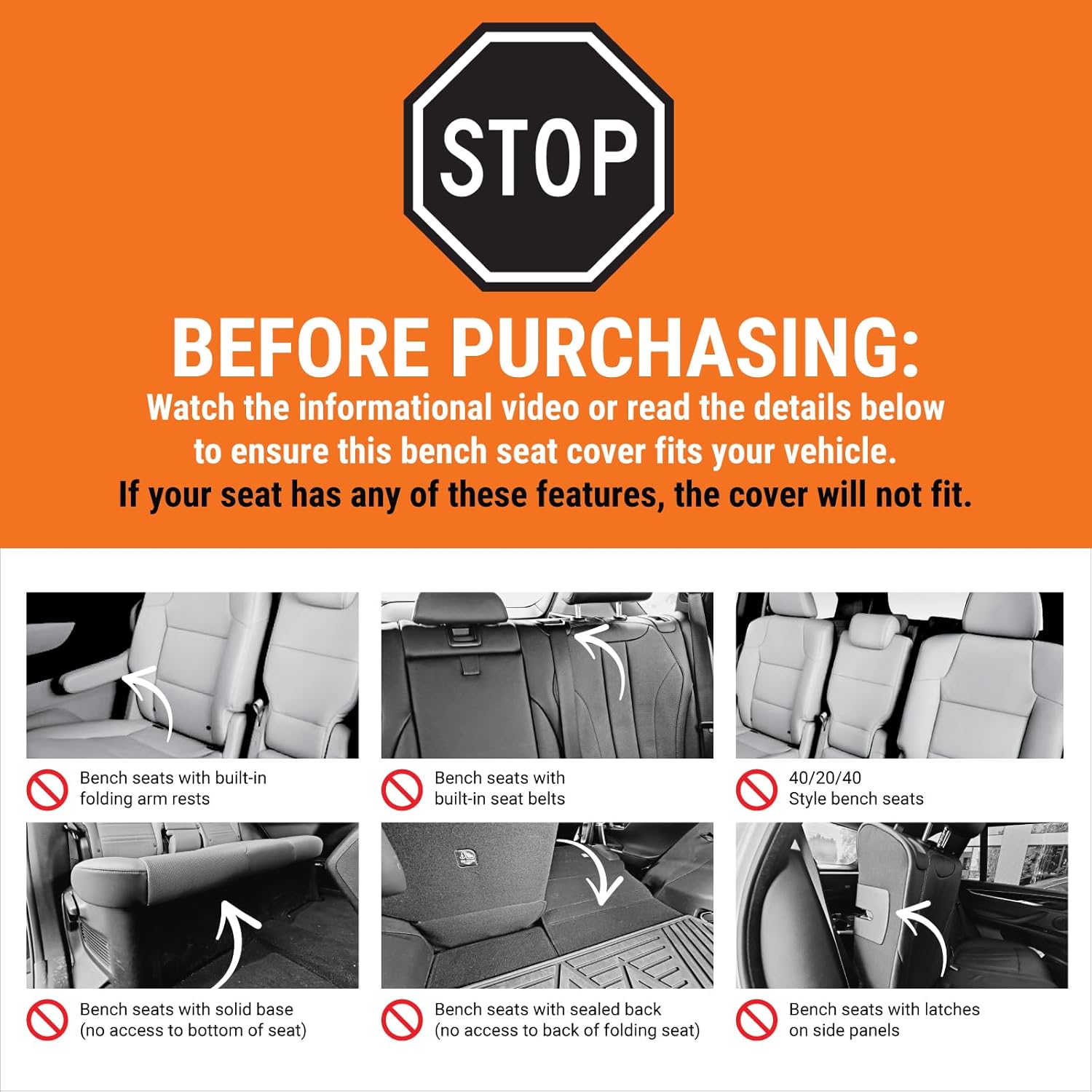 STOP

BEFORE PURCHASING:

Watch the informational video or read the details below to ensure this bench seat cover fits your vehicle.
If your seat has any of these features, the cover will not fit.

Bench seats with built-in folding arm rests

Bench seats with built-in seat belts

40/20/40 Style bench seats

Bench seats with solid base (no access to bottom of seat)

Bench seats with sealed back (no access to back of folding seat)

Bench seats with latches on side panels