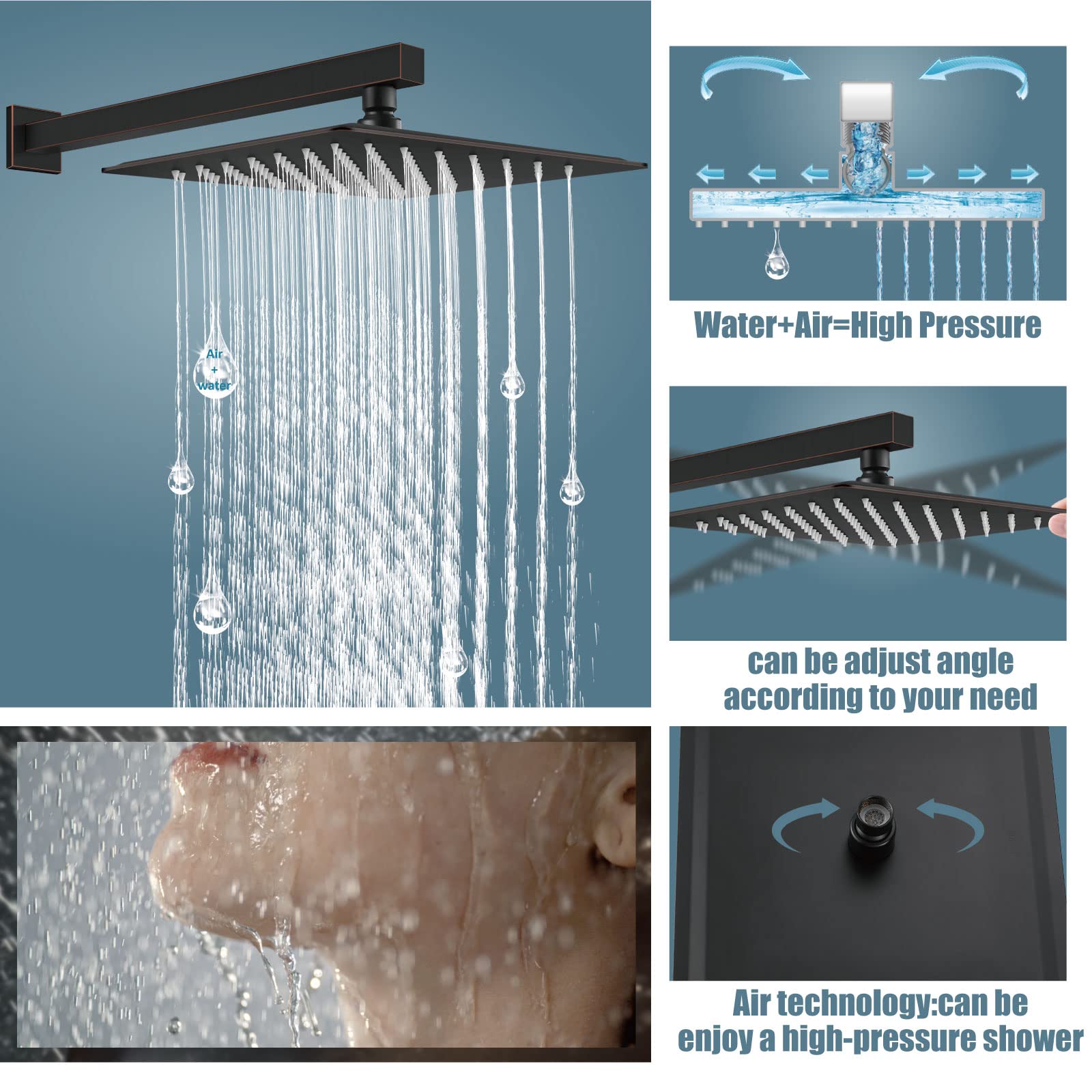 Air
+
water

Water+Air=High Pressure

can be adjust angle according to your need

Air technology:can be enjoy a high-pressure shower