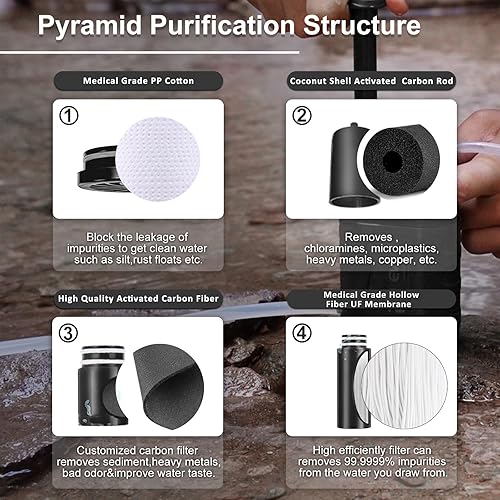 Pyramid Purification Structure

Medical Grade PP Cotton

①

Block the leakage of impurities to get clean water such as silt,rust floats etc.

Coconut Shell Activated Carbon Rod

②

Removes , chloramines, microplastics, heavy metals, copper, etc.

High Quality Activated Carbon Fiber

③

Customized carbon filter removes sediment,heavy metals, bad odor&improve water taste.

Medical Grade Hollow Fiber UF Membrane

④

High efficiently filter can removes 99.9999% impurities from the water you draw from.