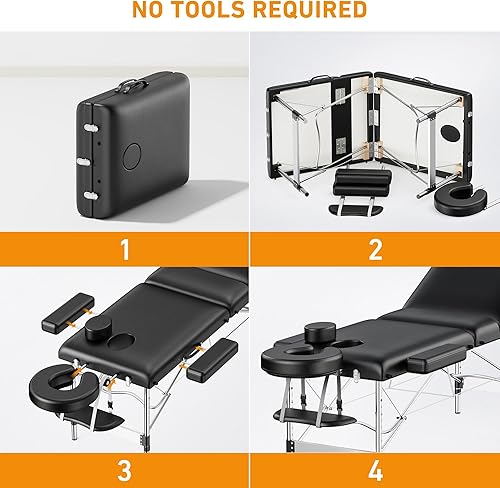 NO TOOLS REQUIRED

1

2

3

4