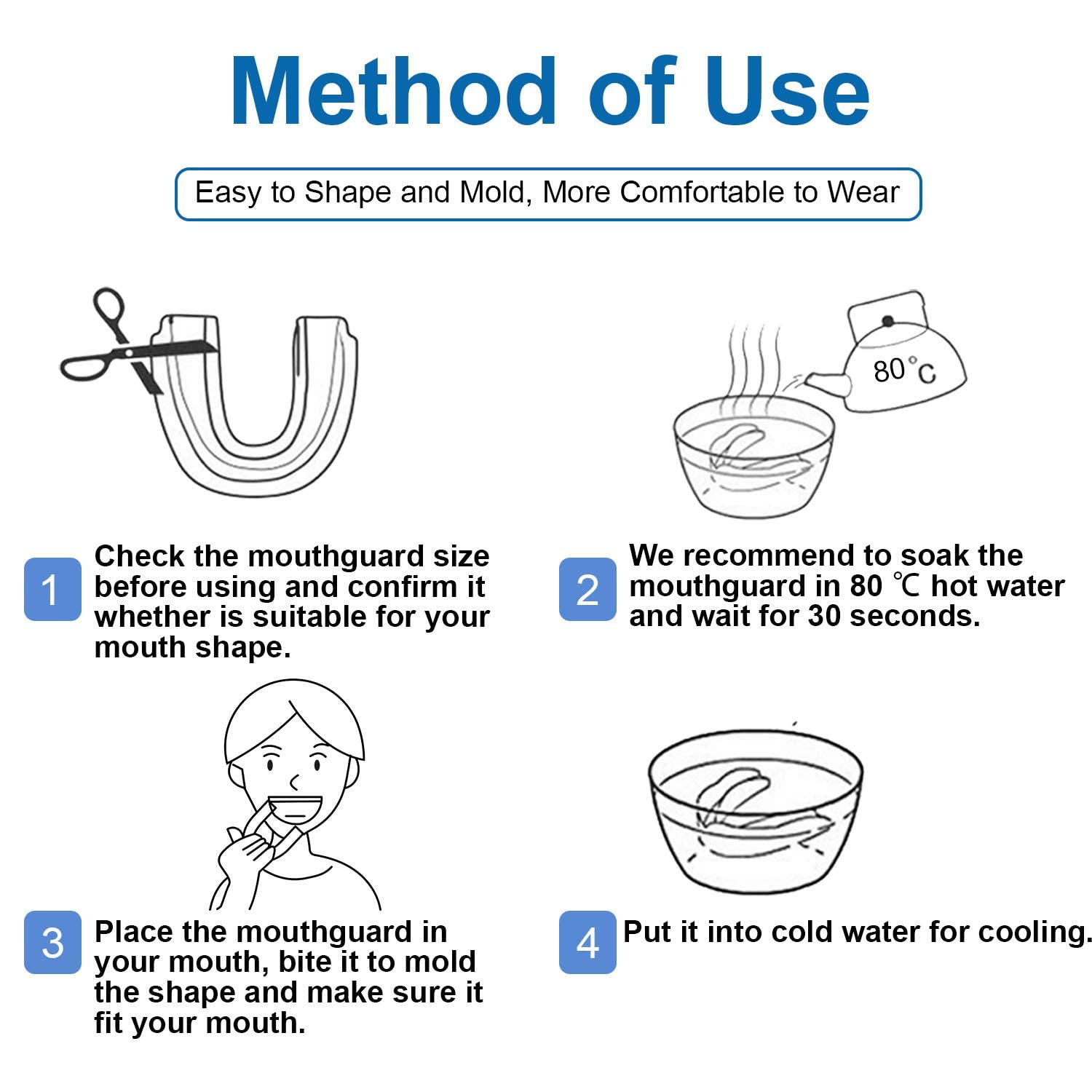 Method of Use

Easy to Shape and Mold, More Comfortable to Wear

80°C

1 Check the mouthguard size before using and confirm it whether is suitable for your mouth shape.

2 We recommend to soak the mouthguard in 80 ℃ hot water and wait for 30 seconds.

3 Place the mouthguard in your mouth, bite it to mold the shape and make sure it fit your mouth.

4 Put it into cold water for cooling.