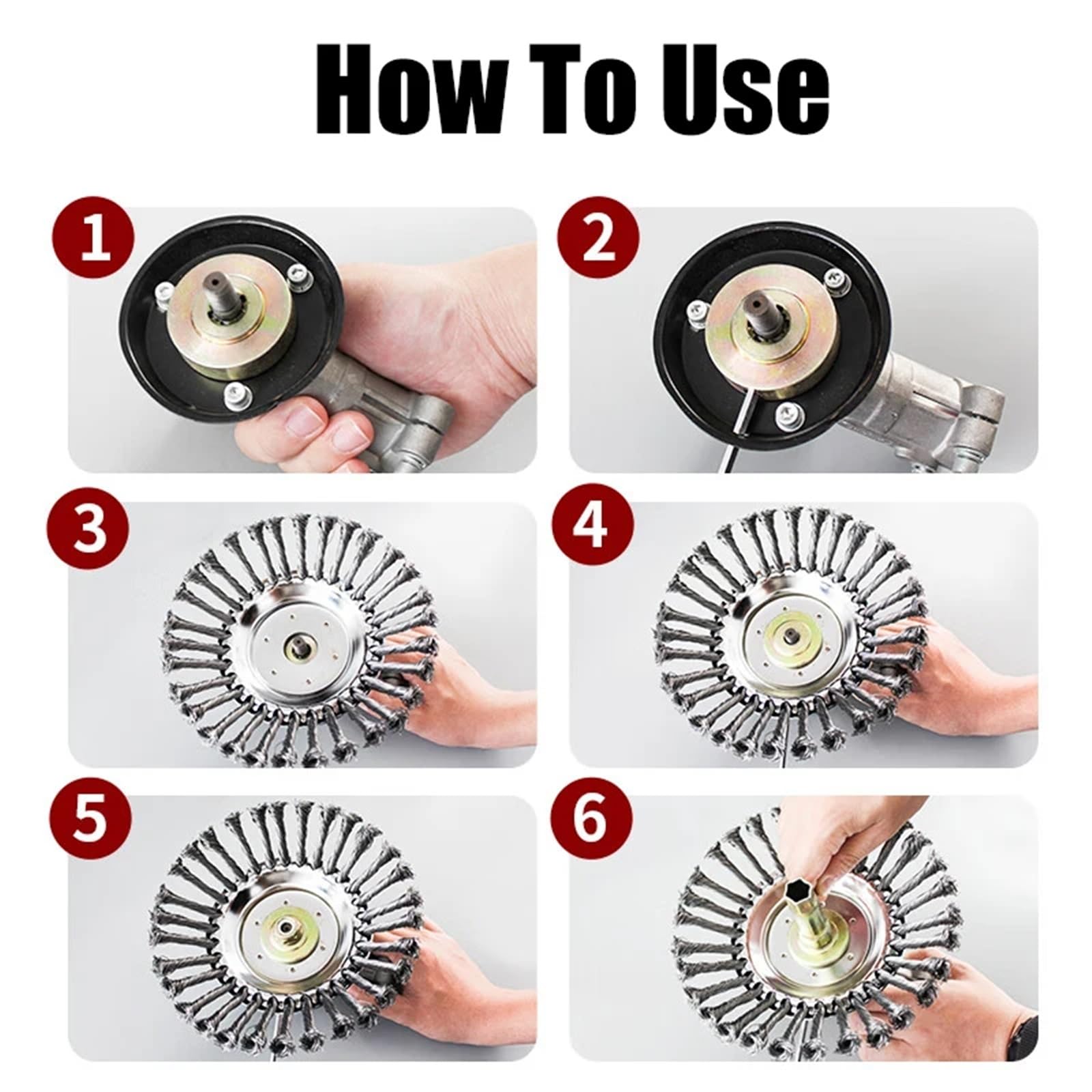 How To Use

1

2

3

4

5

6