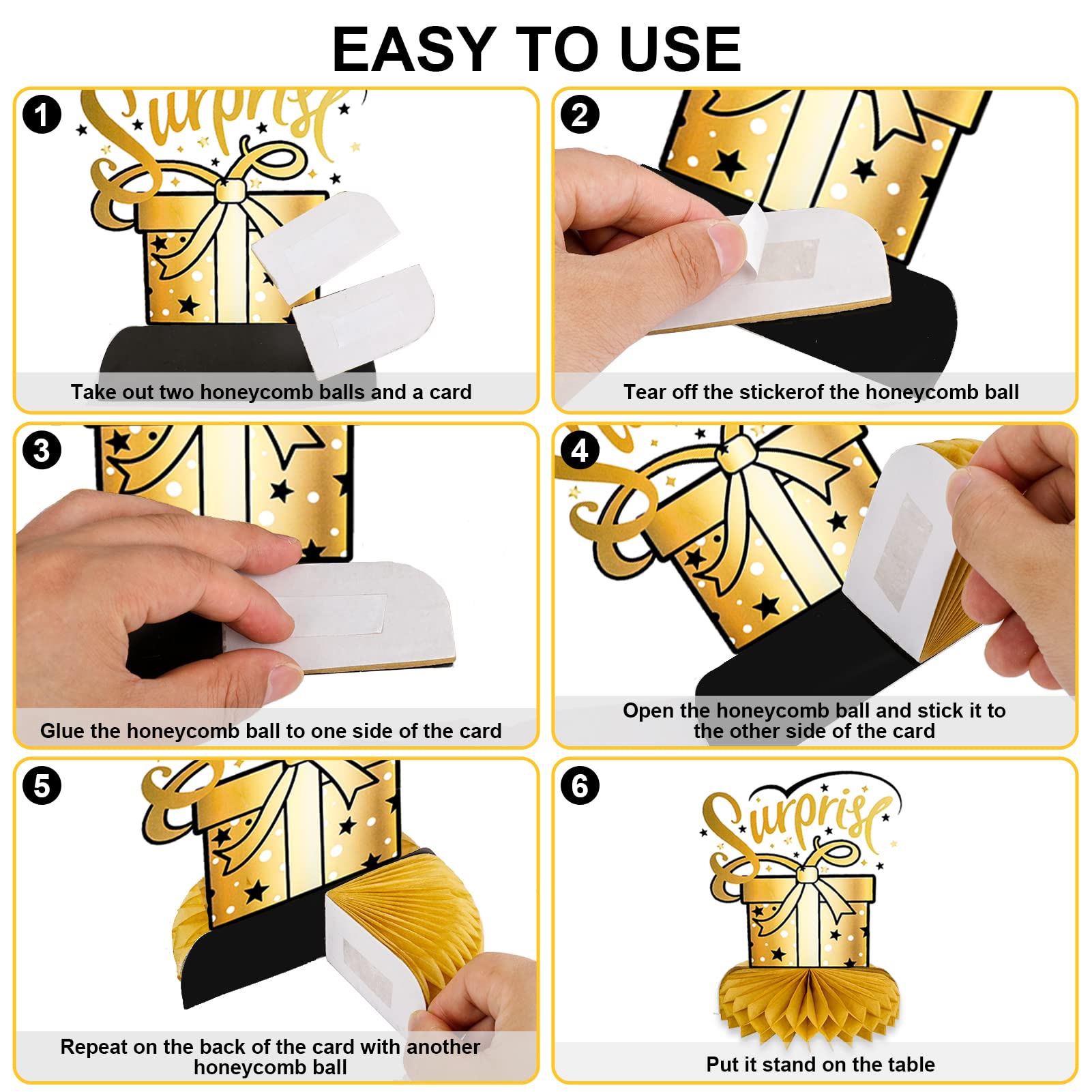 EASY TO USE

1
Surprise
Take out two honeycomb balls and a card

2
Tear off the stickerof the honeycomb ball

3
Glue the honeycomb ball to one side of the card

4
Open the honeycomb ball and stick it to the other side of the card

5
Repeat on the back of the card with another honeycomb ball

6
Surprise
Put it stand on the table