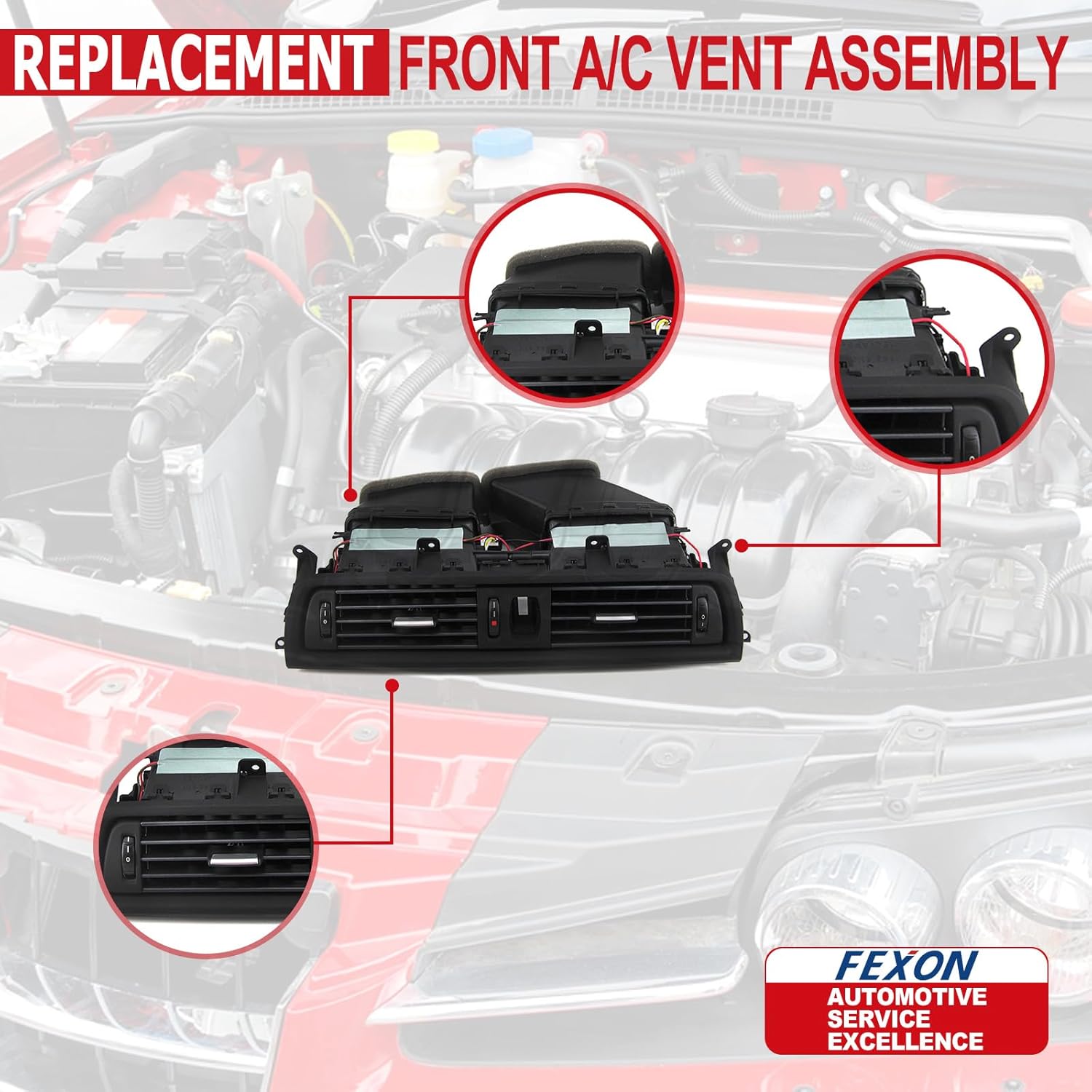 REPLACEMENT FRONT A/C VENT ASSEMBLY

FEXON
AUTOMOTIVE SERVICE EXCELLENCE