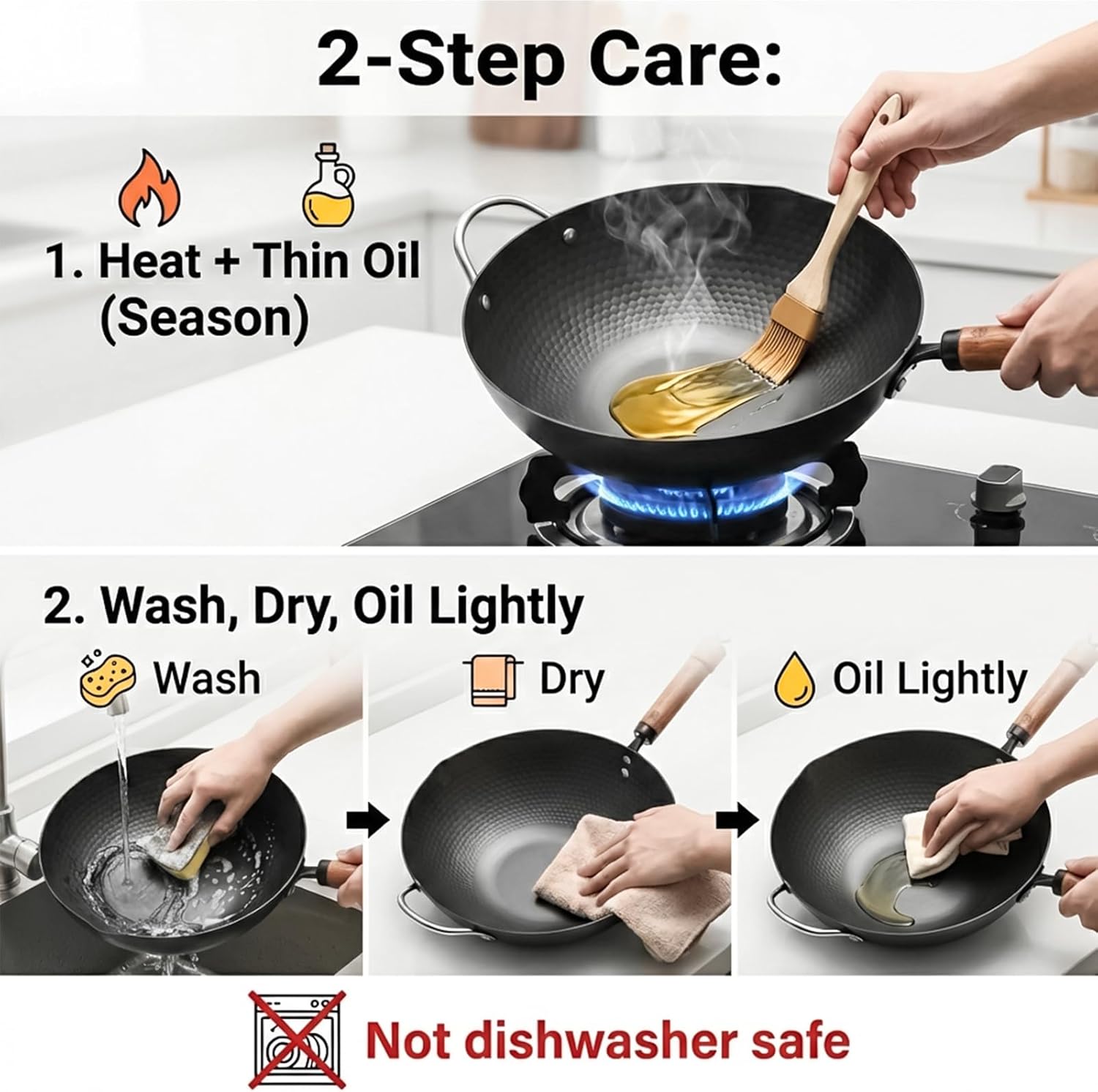 2-Step Care:

1. Heat + Thin Oil (Season)

2. Wash, Dry, Oil Lightly

Wash

Dry

Oil Lightly

Not dishwasher safe