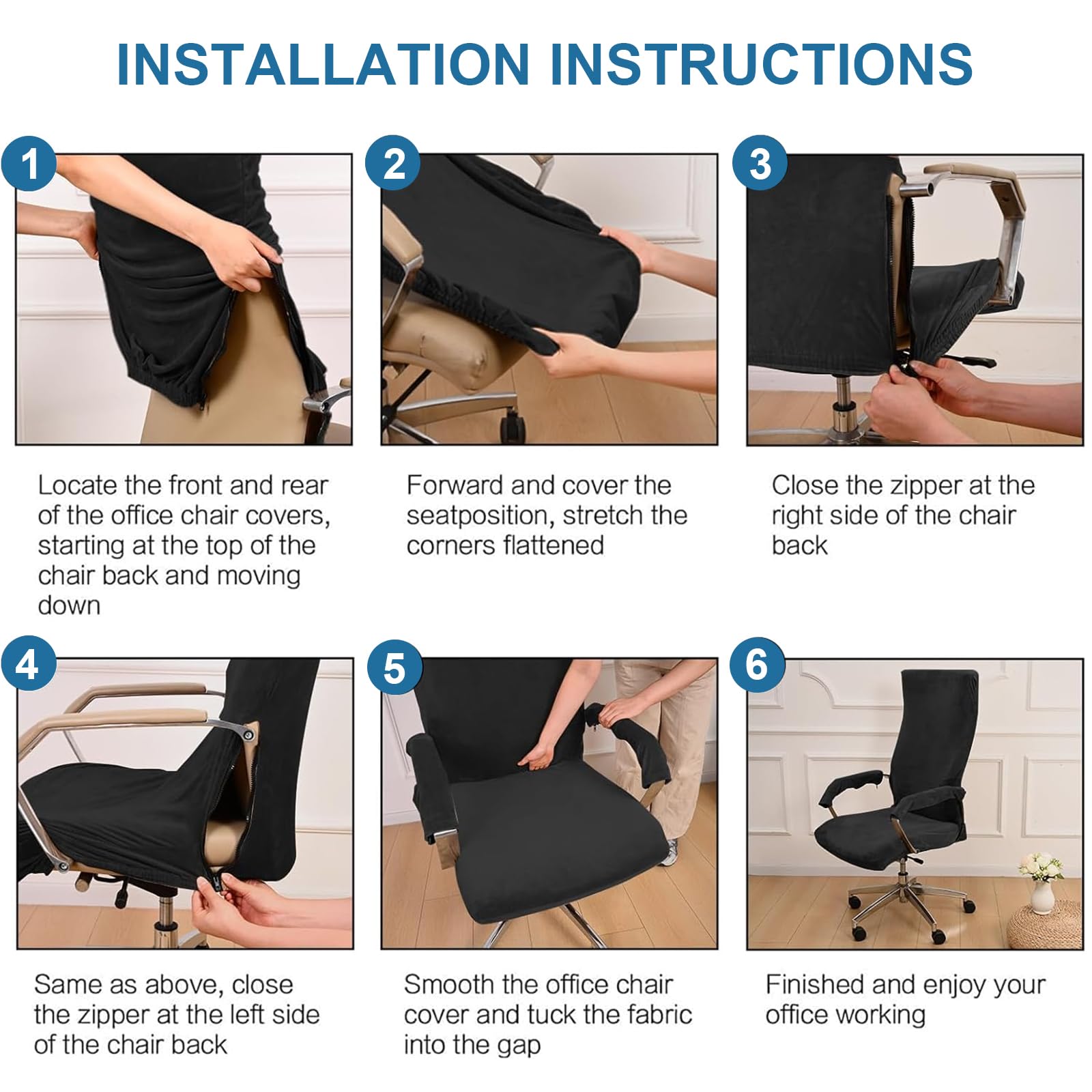 INSTALLATION INSTRUCTIONS

1

Locate the front and rear of the office chair covers, starting at the top of the chair back and moving down

2

Forward and cover the seatposition, stretch the corners flattened

3

Close the zipper at the right side of the chair back

4

Same as above, close the zipper at the left side of the chair back

5

Smooth the office chair cover and tuck the fabric into the gap

6

Finished and enjoy your office working