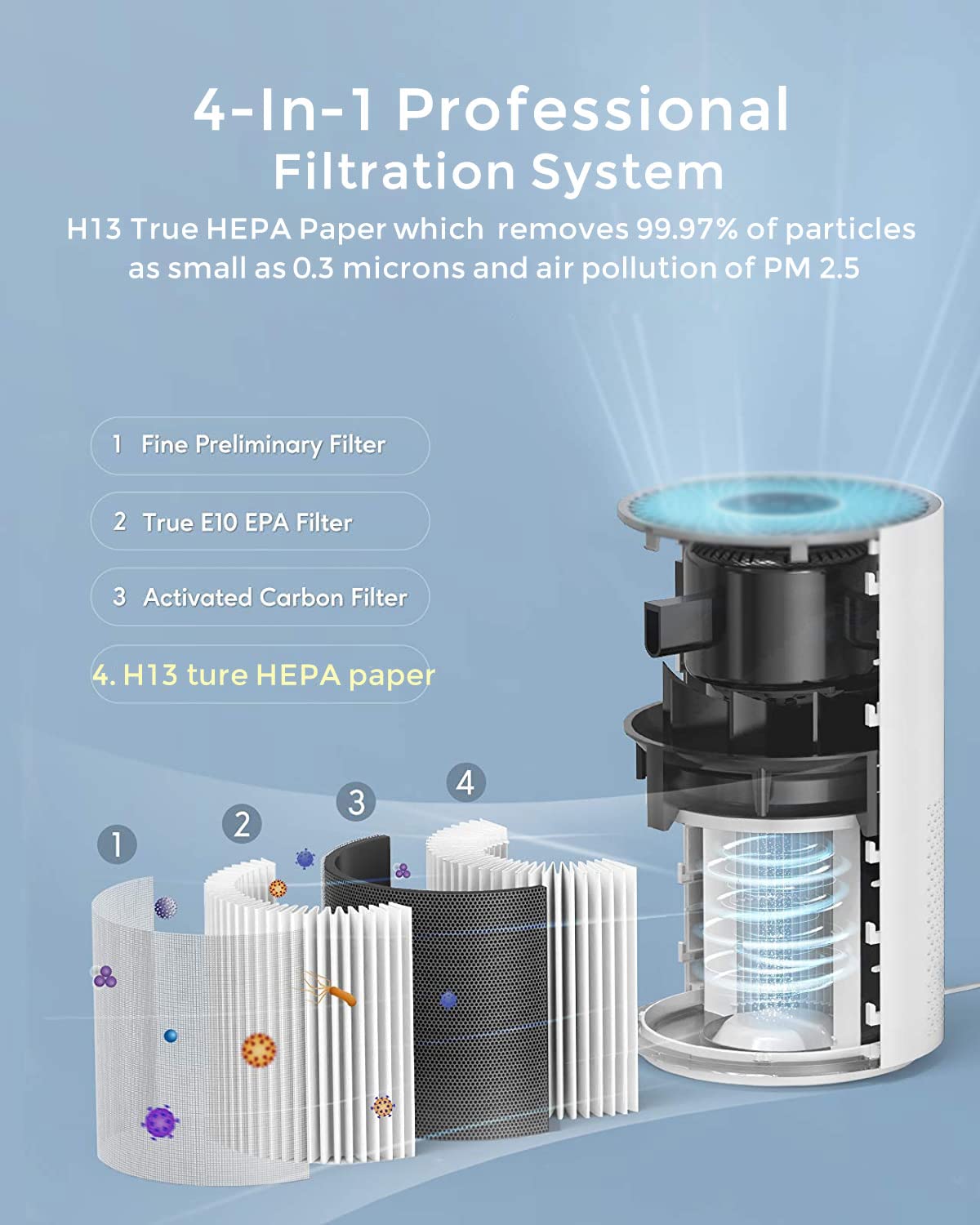 4-In-1 Professional Filtration System

H13 True HEPA Paper which removes 99.97% of particles as small as 0.3 microns and air pollution of PM 2.5

1 Fine Preliminary Filter

2 True E10 EPA Filter

3 Activated Carbon Filter

4. H13 ture HEPA paper

1

2

3

4