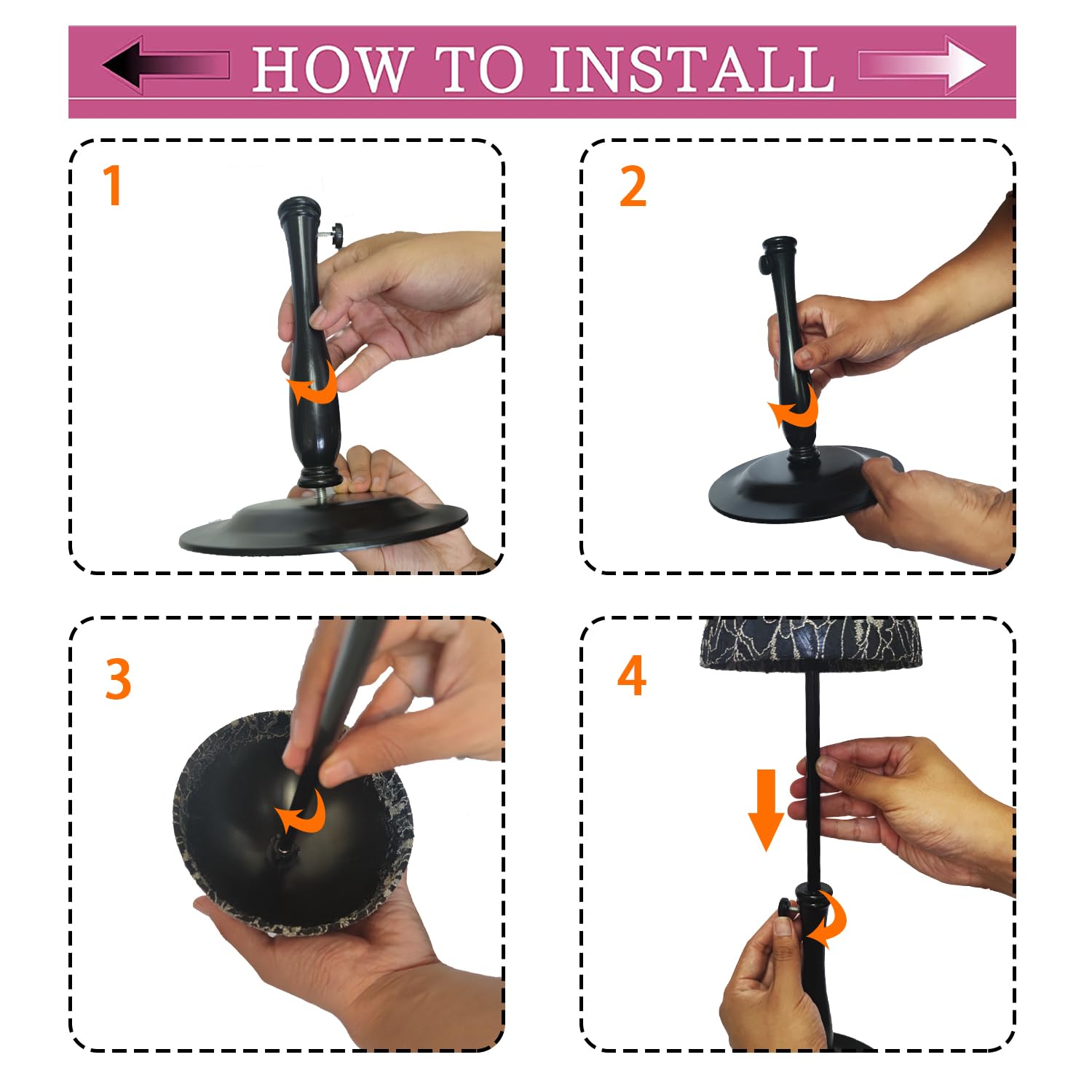 HOW TO INSTALL

1

2

3

4