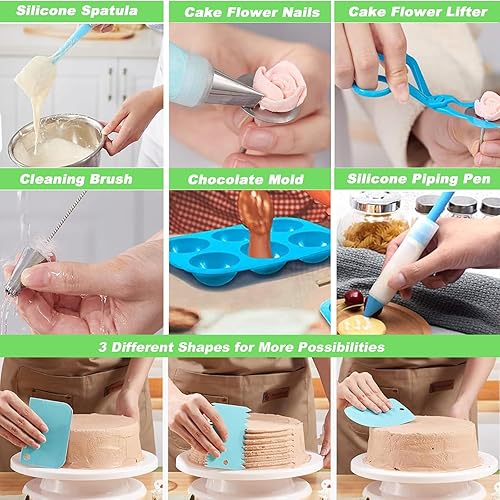 Silicone Spatula

Cake Flower Nails

Cake Flower Lifter

Cleaning Brush

Chocolate Mold

Silicone Piping Pen

3 Different Shapes for More Possibilities