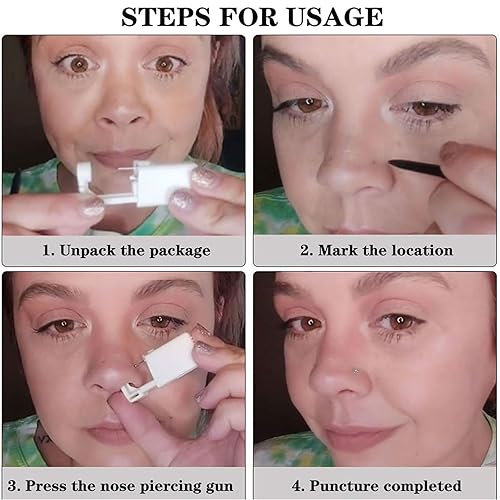 STEPS FOR USAGE

1. Unpack the package

2. Mark the location

3. Press the nose piercing gun

4. Puncture completed