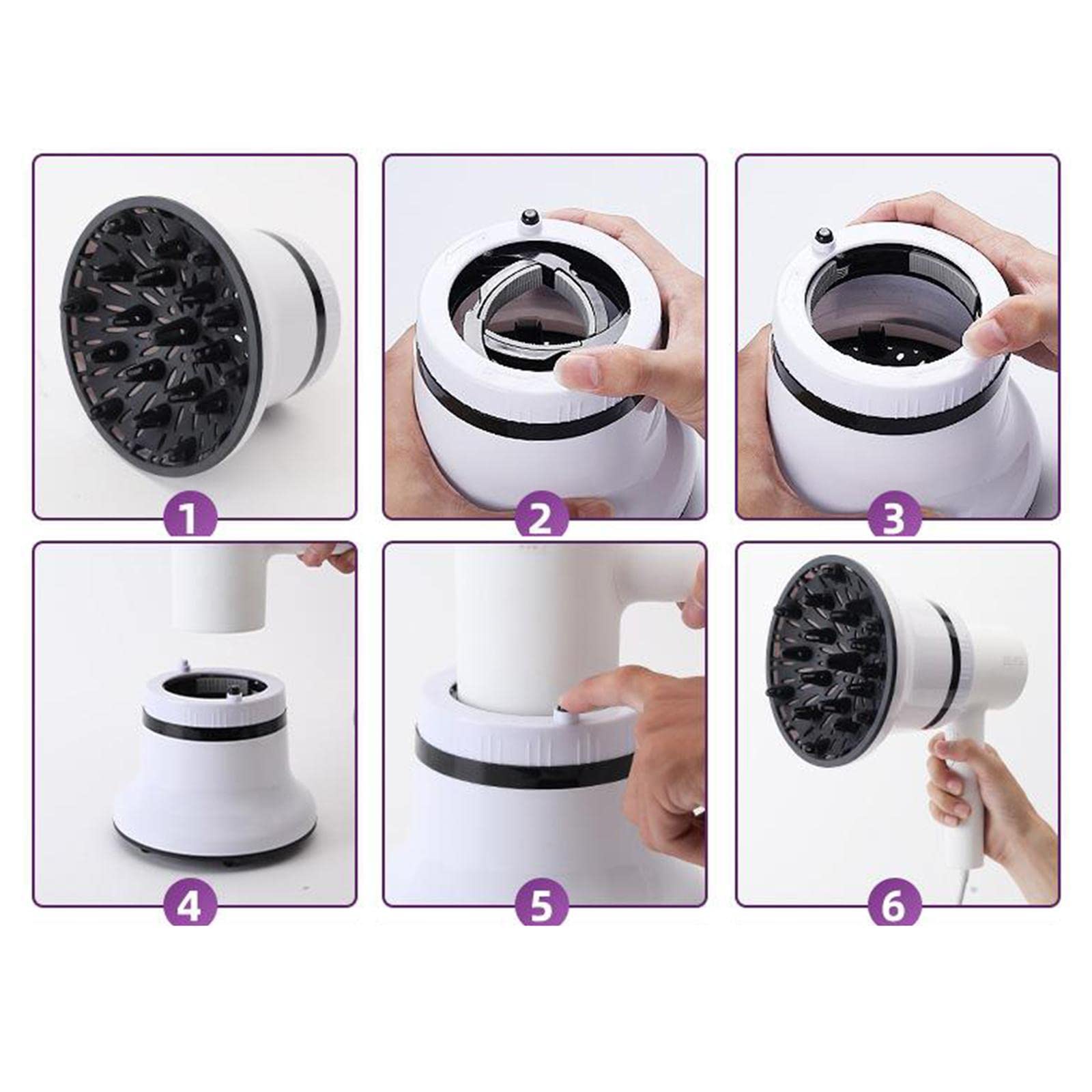 1

2

3

4

5

6