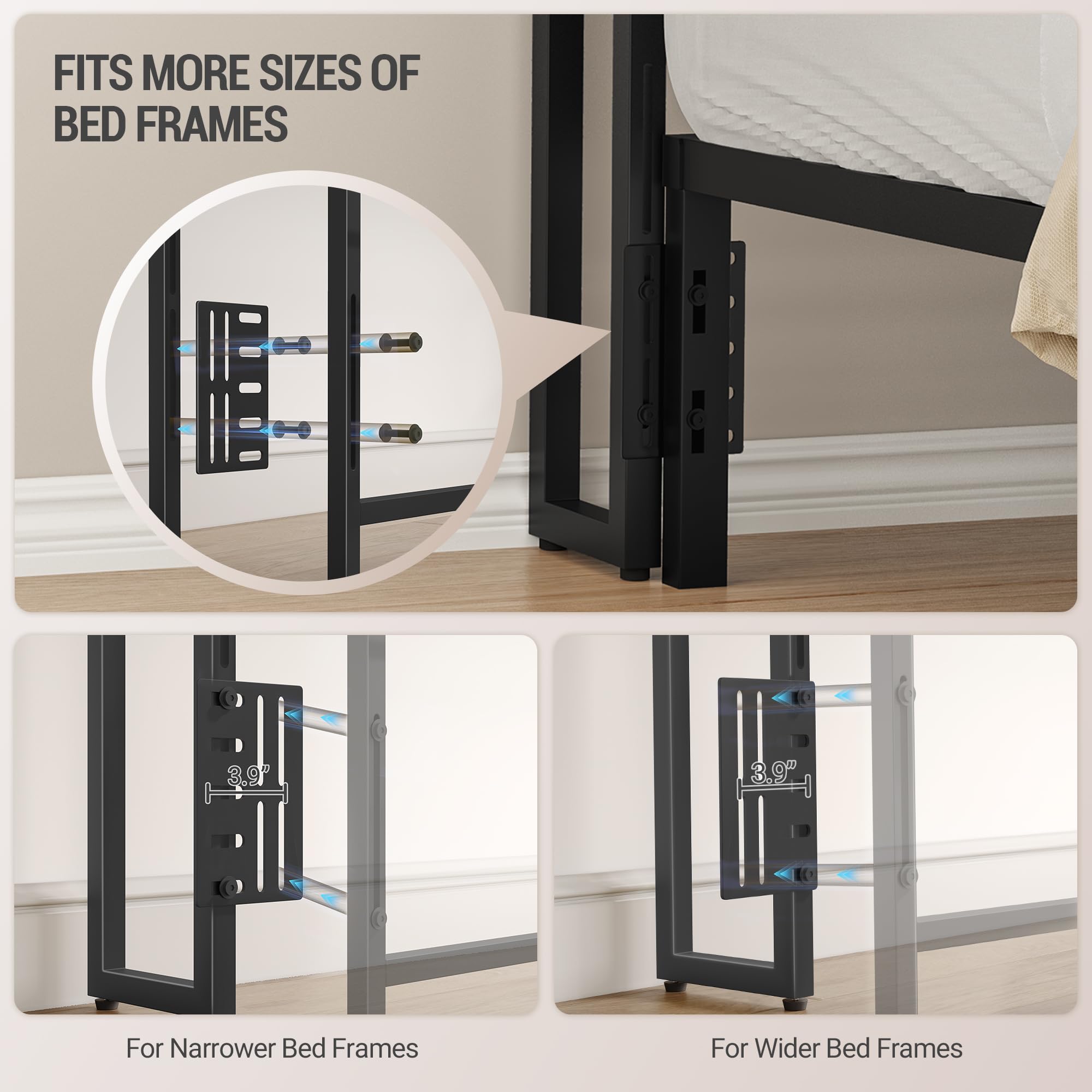 FITS MORE SIZES OF BED FRAMES

3.9"

For Narrower Bed Frames

3.9"

For Wider Bed Frames