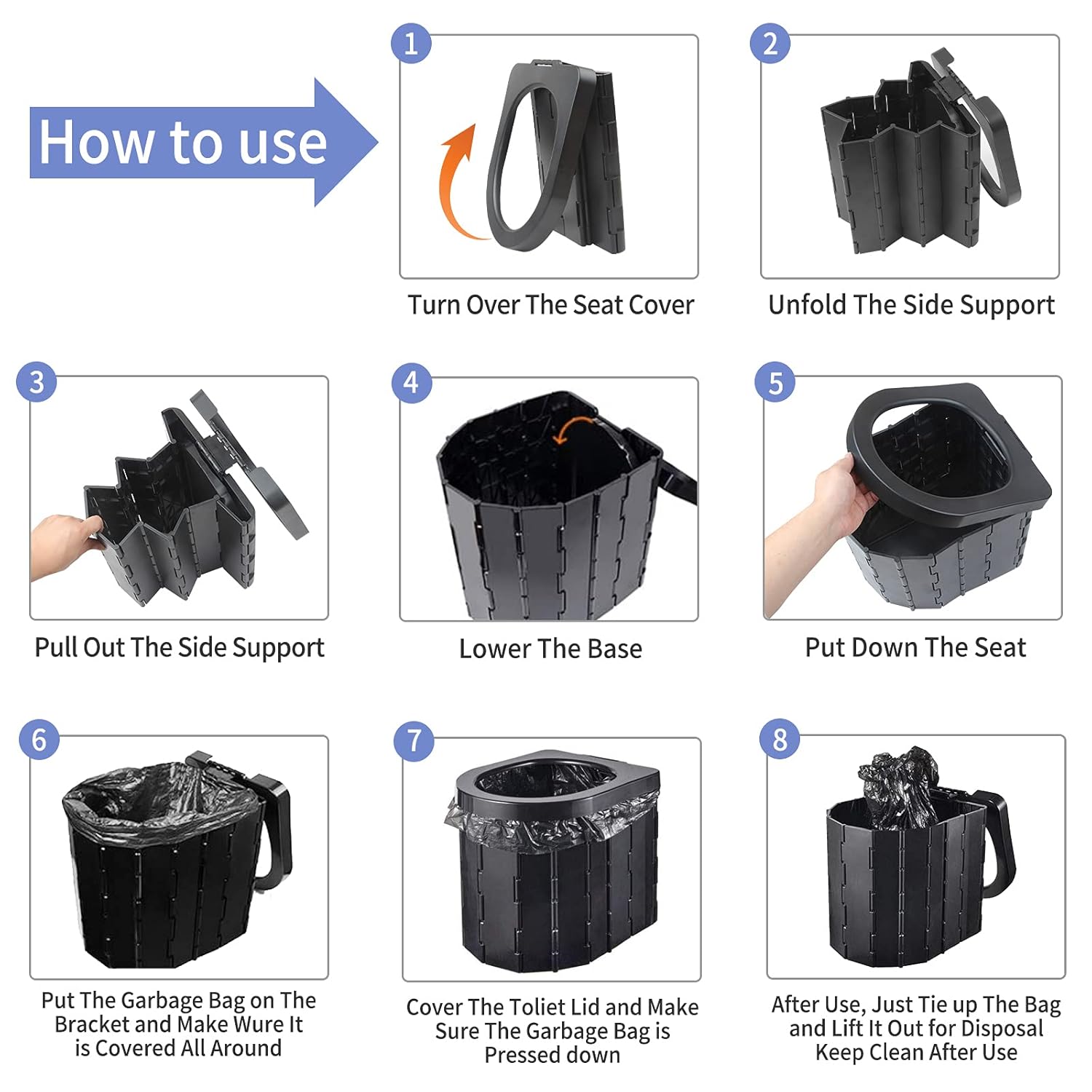 How to use

1
Turn Over The Seat Cover

2
Unfold The Side Support

3
Pull Out The Side Support

4
Lower The Base

5
Put Down The Seat

6
Put The Garbage Bag on The Bracket and Make Wure It is Covered All Around

7
Cover The Toliet Lid and Make Sure The Garbage Bag is Pressed down

8
After Use, Just Tie up The Bag and Lift It Out for Disposal Keep Clean After Use