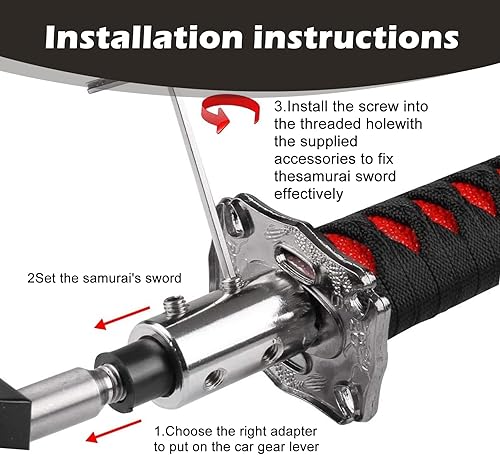 Installation instructions

3.Install the screw into the threaded holewith the supplied accessories to fix thesamurai sword effectively

2Set the samurai's sword

1.Choose the right adapter to put on the car gear lever