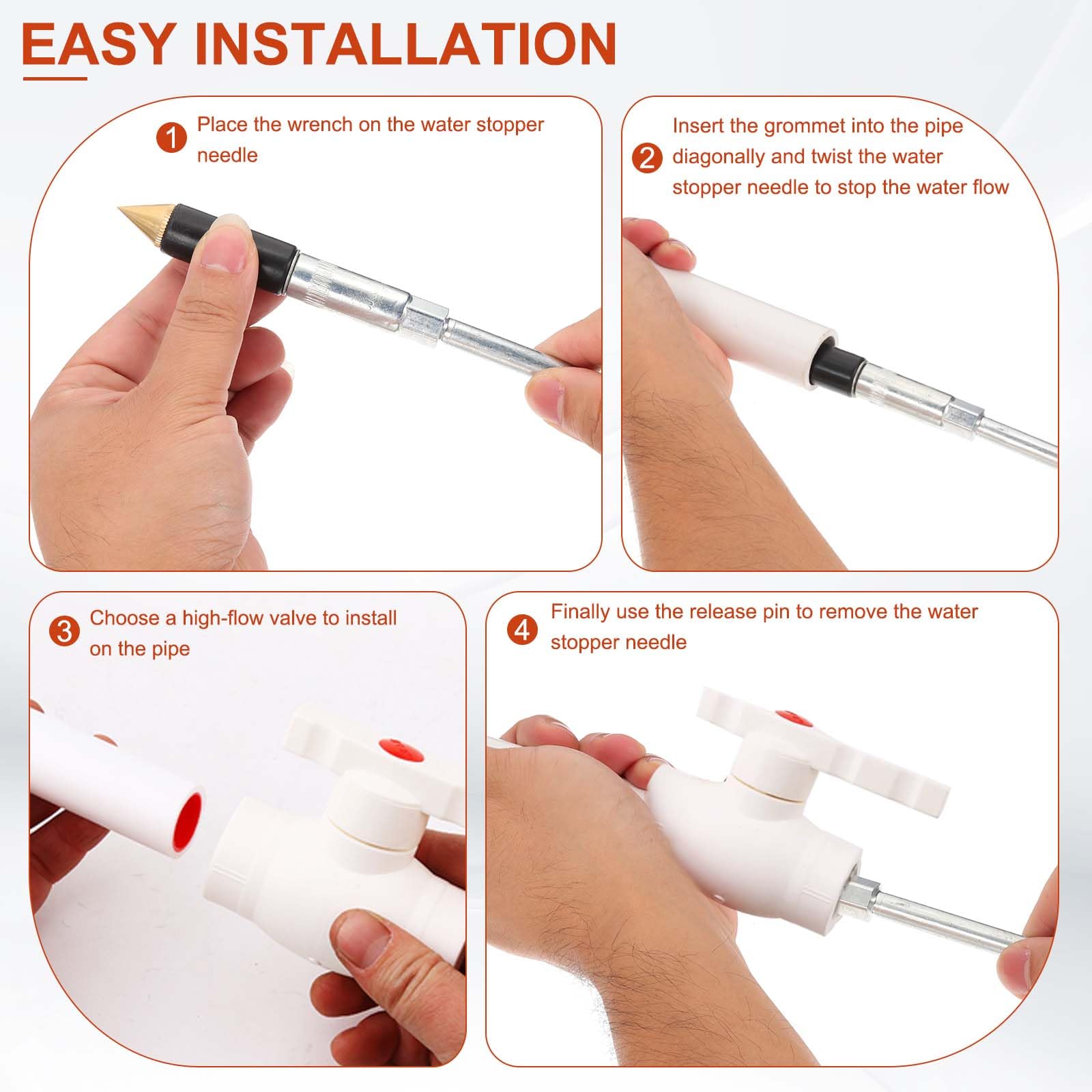 EASY INSTALLATION

1 Place the wrench on the water stopper needle

2 Insert the grommet into the pipe diagonally and twist the water stopper needle to stop the water flow

3 Choose a high-flow valve to install on the pipe

4 Finally use the release pin to remove the water stopper needle