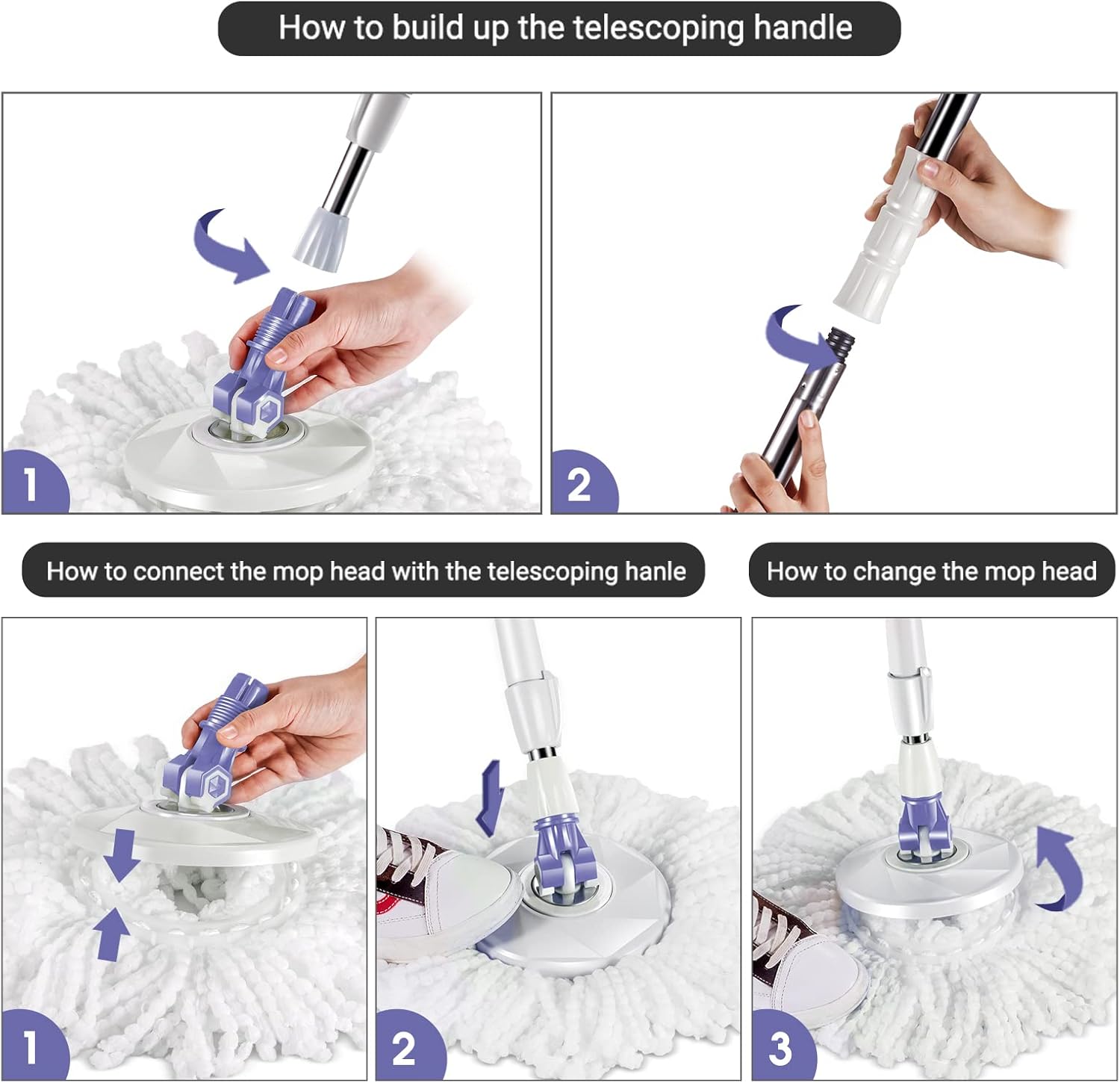 How to build up the telescoping handle

1

2

How to connect the mop head with the telescoping hanle

How to change the mop head

1

2

3