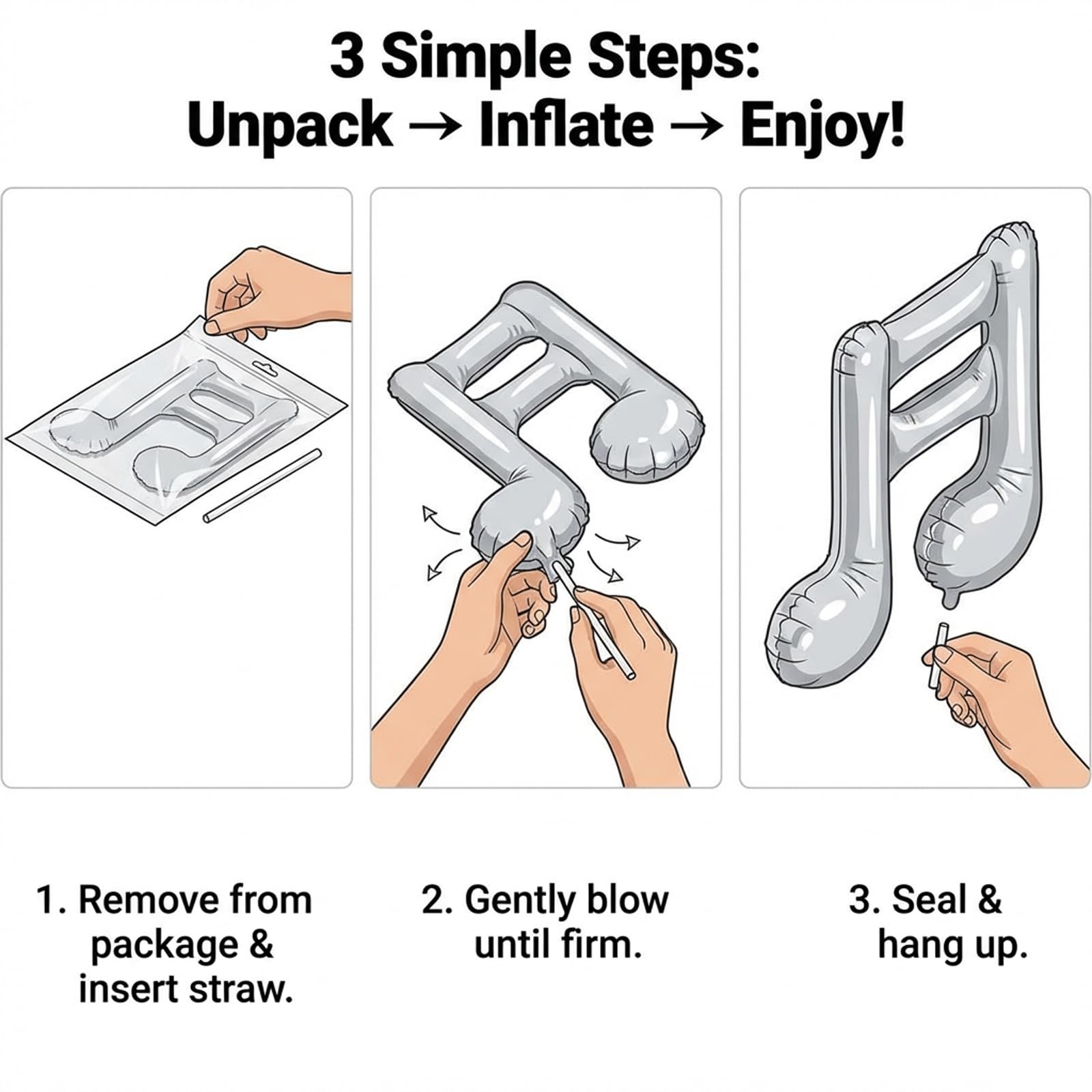 3 Simple Steps:
Unpack → Inflate → Enjoy!

1. Remove from package & insert straw.

2. Gently blow until firm.

3. Seal & hang up.