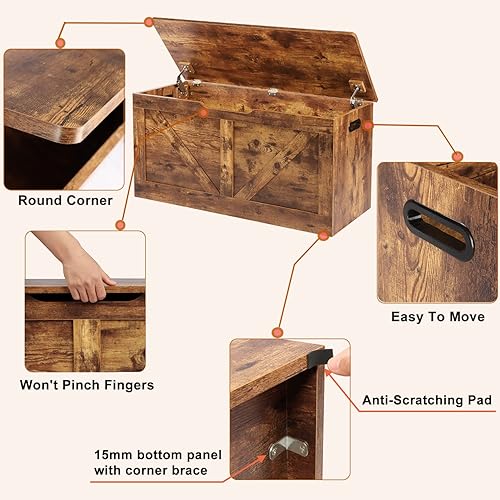 Round Corner

Won't Pinch Fingers

Easy To Move

Anti-Scratching Pad

15mm bottom panel with corner brace