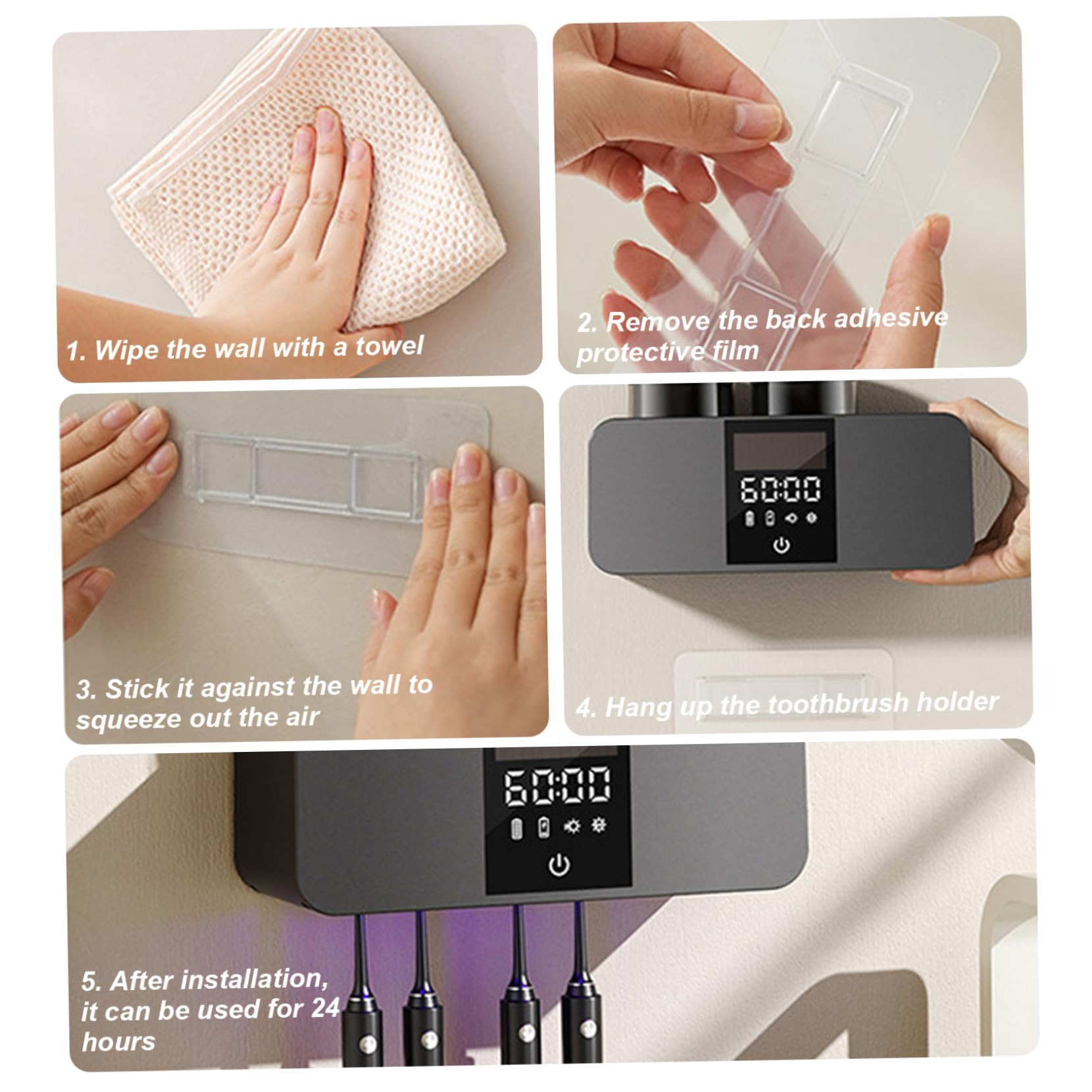 1. Wipe the wall with a towel

2. Remove the back adhesive protective film

3. Stick it against the wall to squeeze out the air

60:00

4. Hang up the toothbrush holder

60:00

5. After installation, it can be used for 24 hours