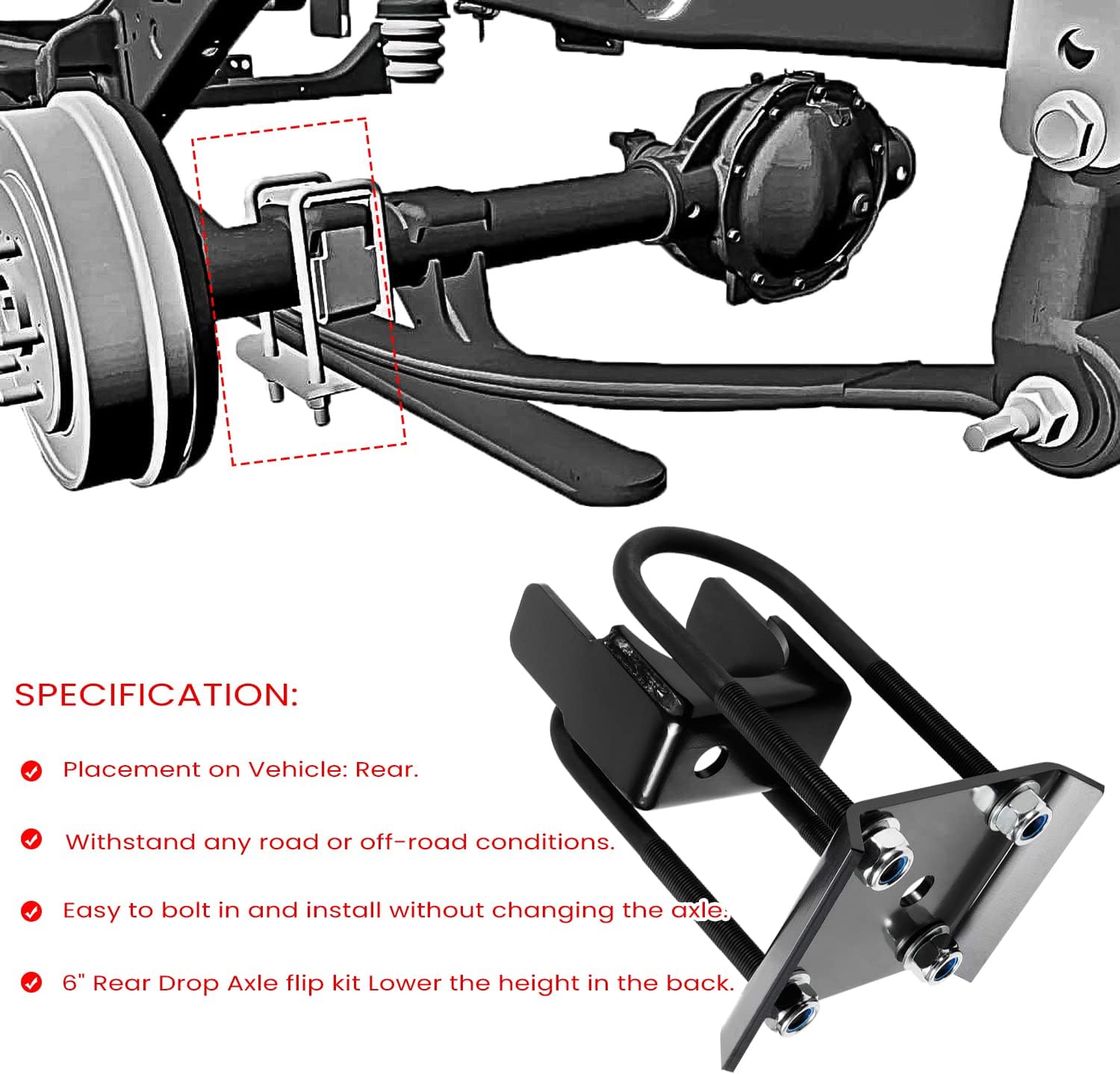 SPECIFICATION:

Placement on Vehicle: Rear.

Withstand any road or off-road conditions.

Easy to bolt in and install without changing the axle.

6" Rear Drop Axle flip kit Lower the height in the back.