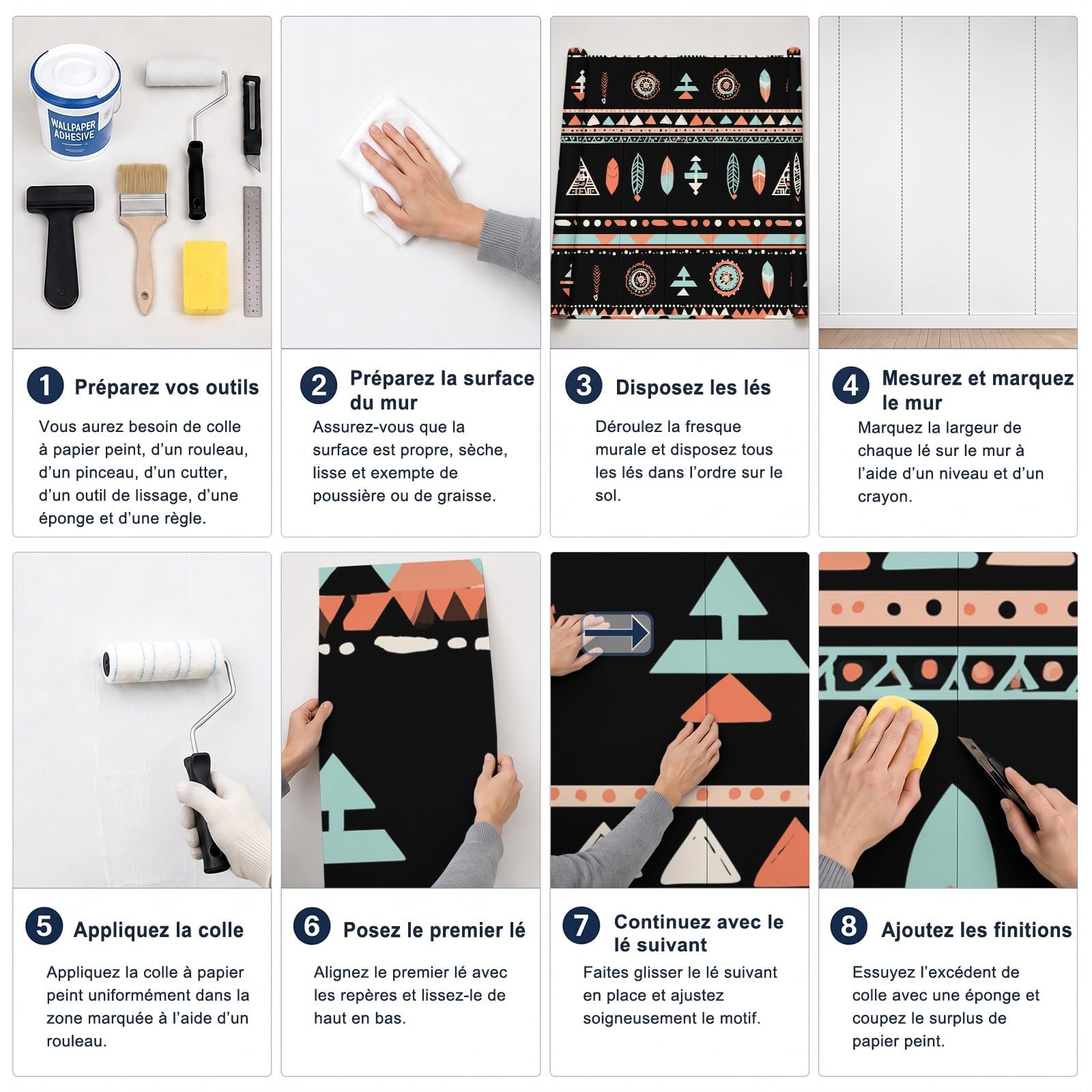 WALLPAPER ADHESIVE

1 Préparez vos outils

Vous aurez besoin de colle à papier peint, d'un rouleau, d'un pinceau, d'un cutter, d'un outil de lissage, d'une éponge et d'une règle.

2 Préparez la surface du mur

Assurez-vous que la surface est propre, sèche, lisse et exempte de poussière ou de graisse.

3 Disposez les lés

Déroulez la fresque murale et disposez tous les lés dans l'ordre sur le sol.

4 Mesurez et marquez le mur

Marquez la largeur de chaque lé sur le mur à l'aide d'un niveau et d'un crayon.

5 Appliquez la colle

Appliquez la colle à papier peint uniformément dans la zone marquée à l'aide d'un rouleau.

6 Posez le premier lé

Alignez le premier lé avec les repères et lissez-le de haut en bas.

7 Continuez avec le lé suivant

Faites glisser le lé suivant en place et ajustez soigneusement le motif.

8 Ajoutez les finitions

Essuyez l'excédent de colle avec une éponge et coupez le surplus de papier peint.