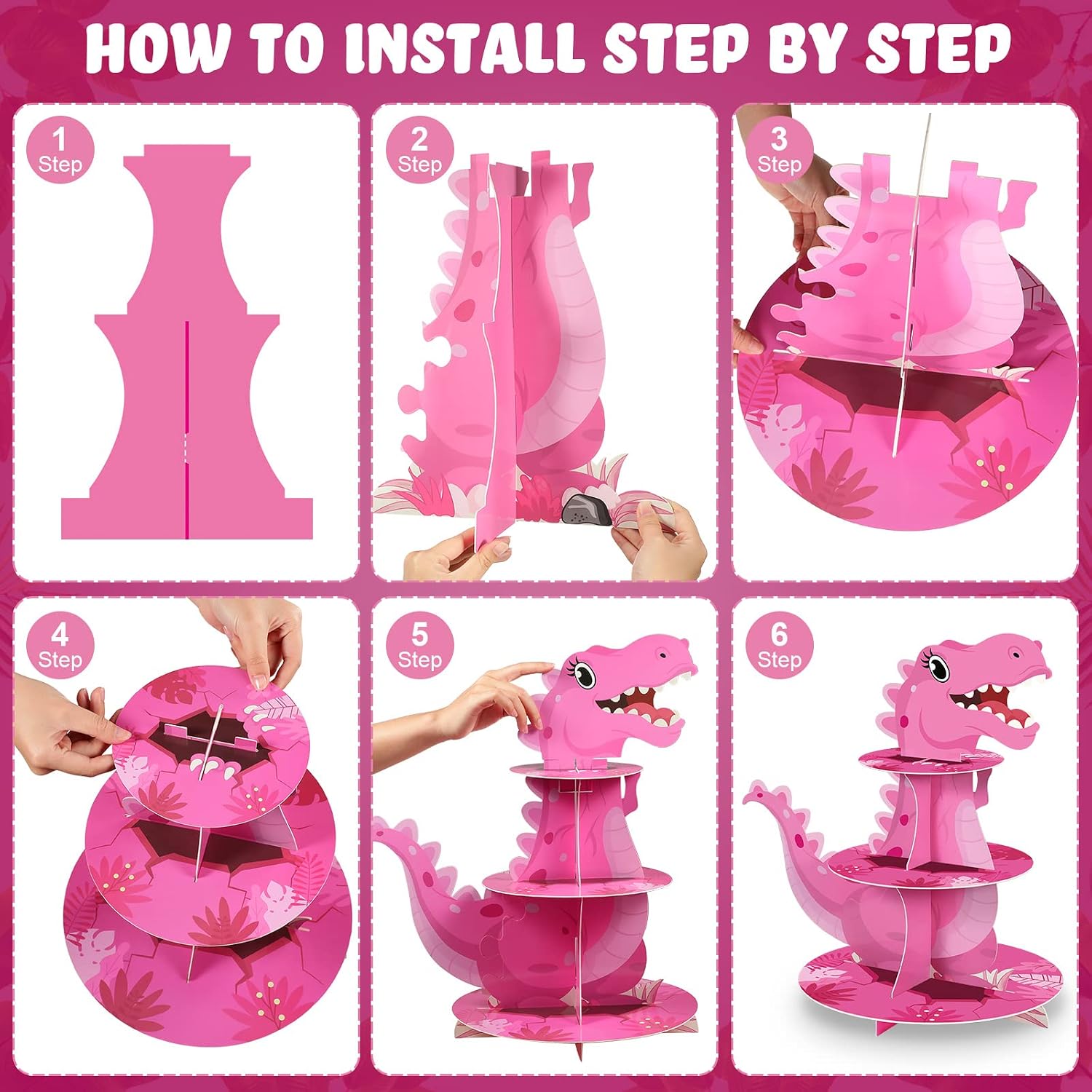 HOW TO INSTALL STEP BY STEP

1 Step

2 Step

3 Step

4 Step

5 Step

6 Step