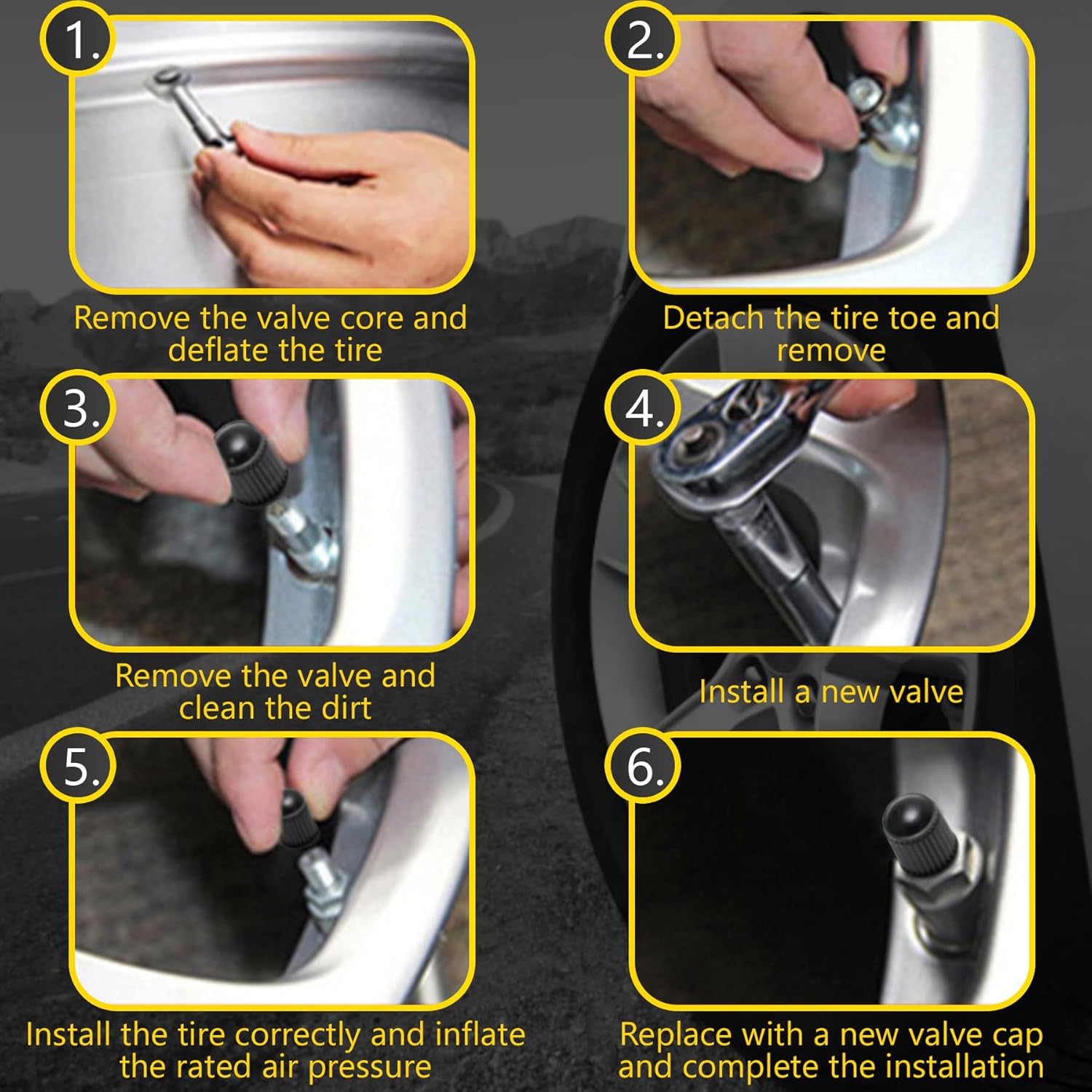 1.

Remove the valve core and deflate the tire

2.

Detach the tire toe and remove

3.

Remove the valve and clean the dirt

4.

Install a new valve

5.

Install the tire correctly and inflate the rated air pressure

6.

Replace with a new valve cap and complete the installation