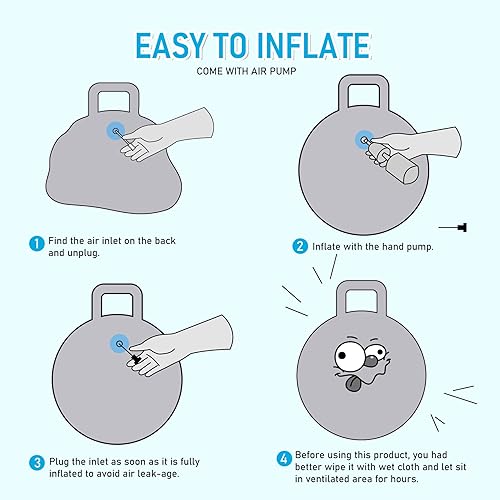 EASY TO INFLATE
COME WITH AIR PUMP

1 Find the air inlet on the back and unplug.

2 Inflate with the hand pump.

3 Plug the inlet as soon as it is fully inflated to avoid air leak-age.

4 Before using this product, you had better wipe it with wet cloth and let sit in ventilated area for hours.