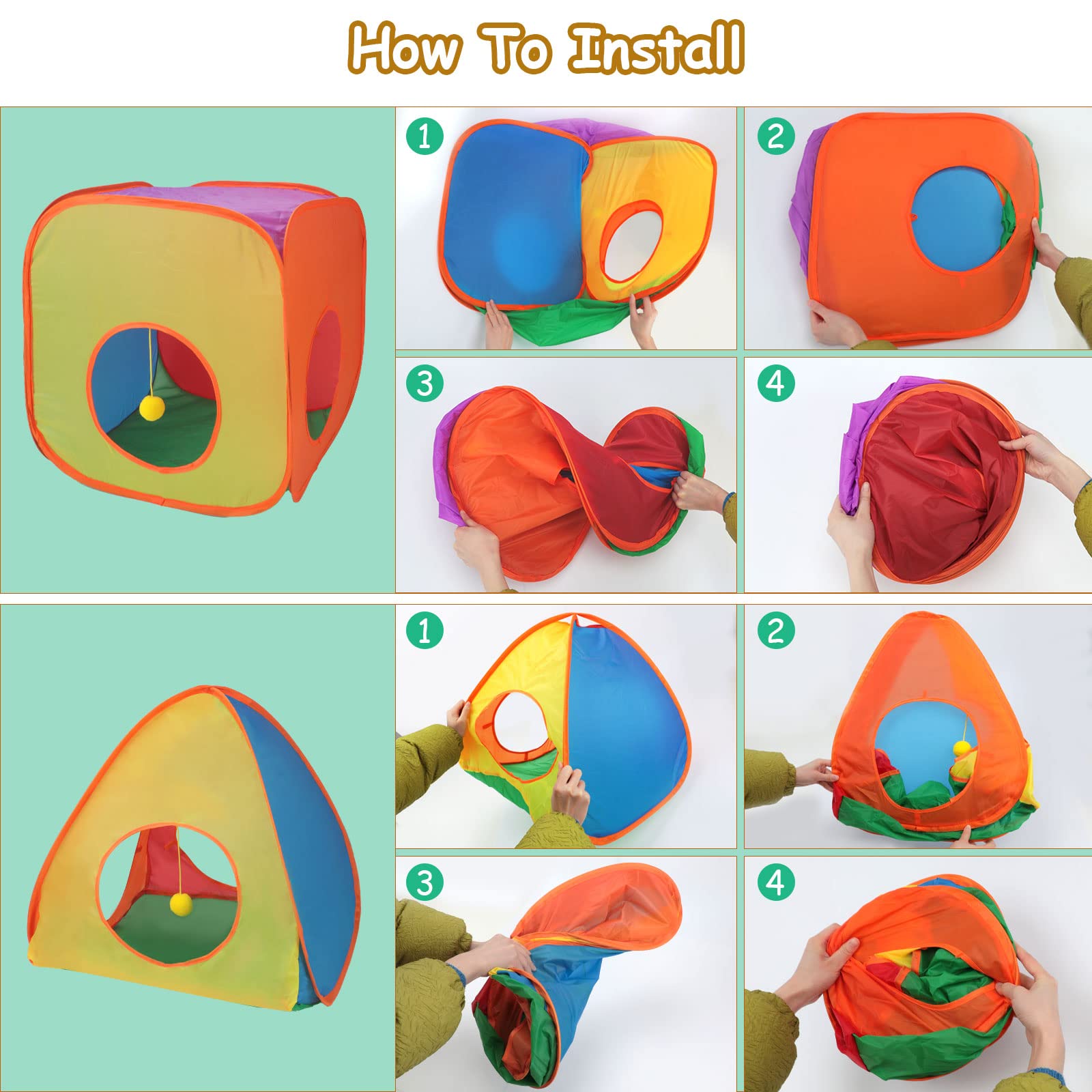 How To Install

1

2

3

4

1

2

3

4