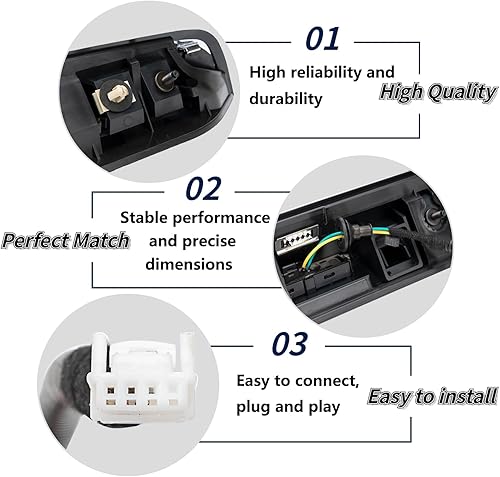 01

High reliability and durability

High Quality

02

Stable performance and precise dimensions

Perfect Match

03

Easy to connect, plug and play

Easy to install