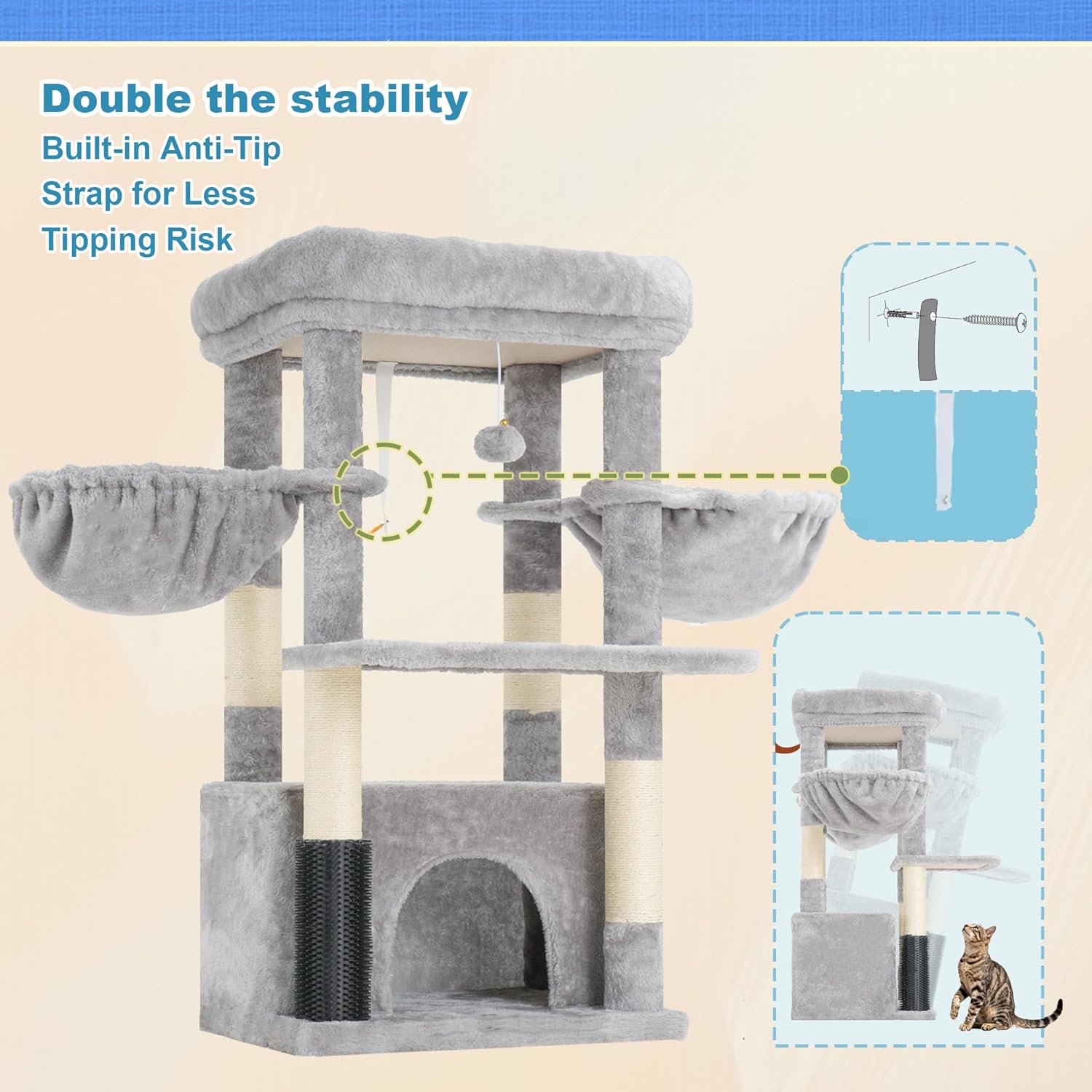 Double the stability
Built-in Anti-Tip Strap for Less Tipping Risk