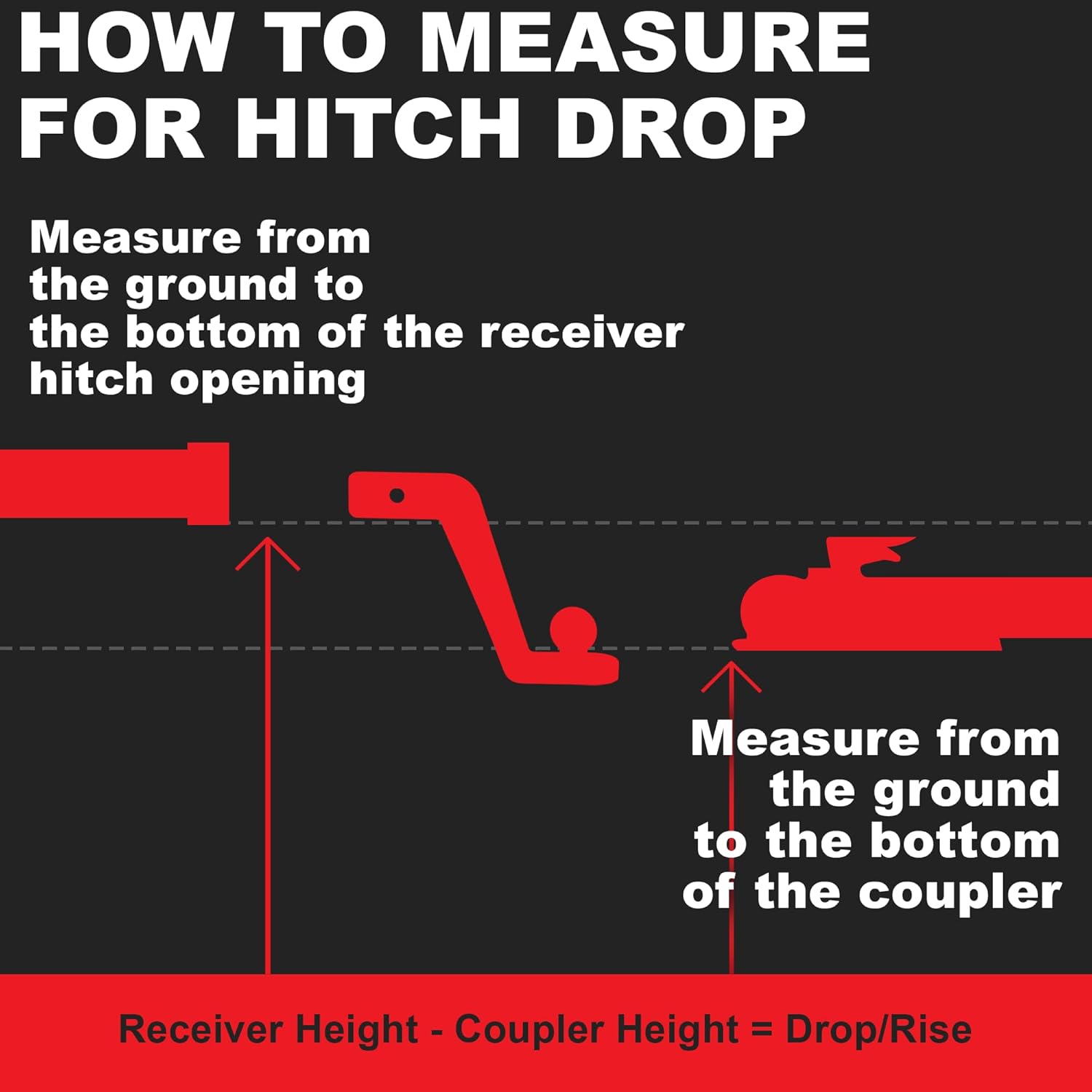 HOW TO MEASURE FOR HITCH DROP

Measure from the ground to the bottom of the receiver hitch opening

Measure from the ground to the bottom of the coupler

Receiver Height - Coupler Height = Drop/Rise