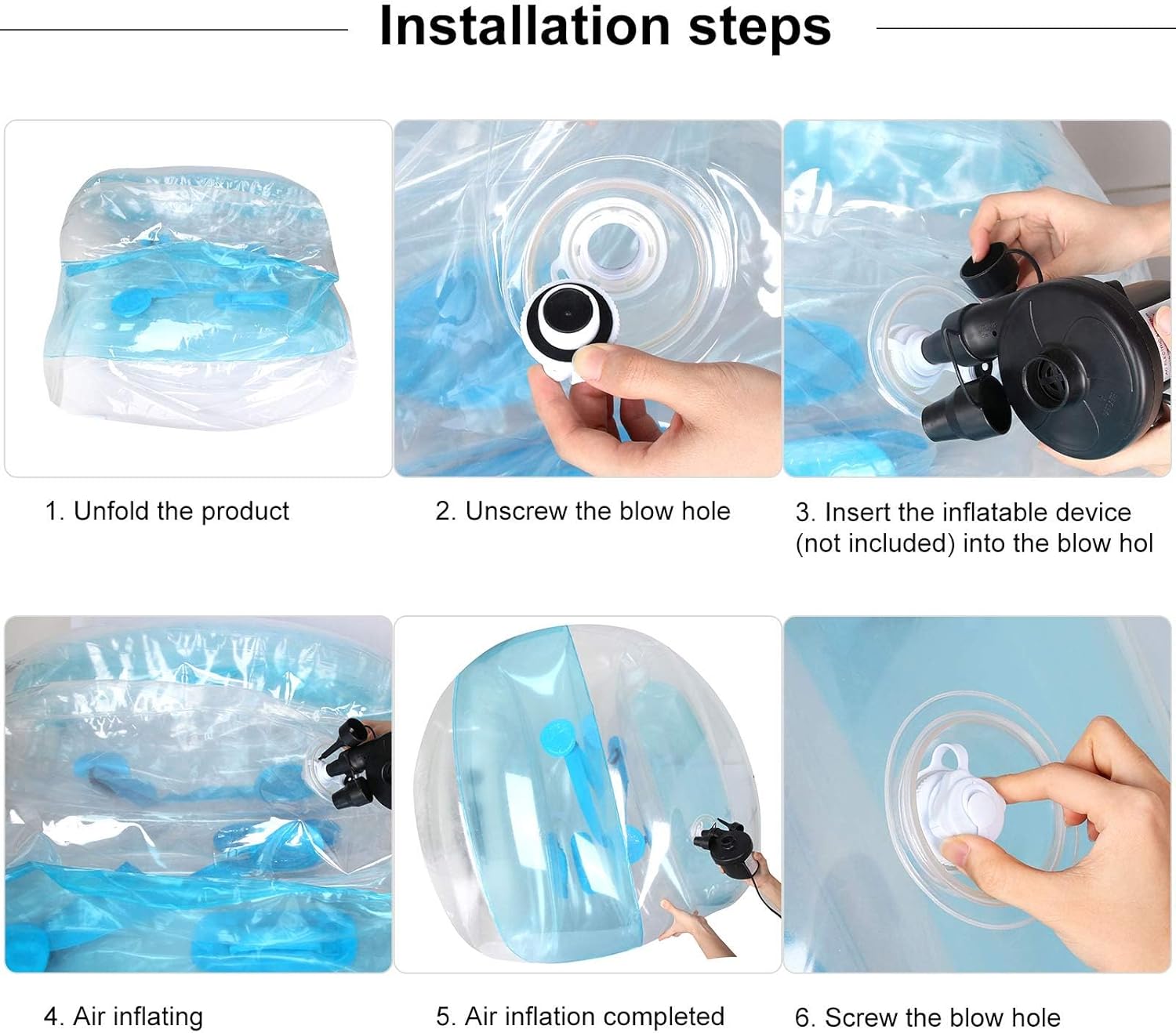 Installation steps

1. Unfold the product

2. Unscrew the blow hole

3. Insert the inflatable device (not included) into the blow hol

4. Air inflating

5. Air inflation completed

6. Screw the blow hole