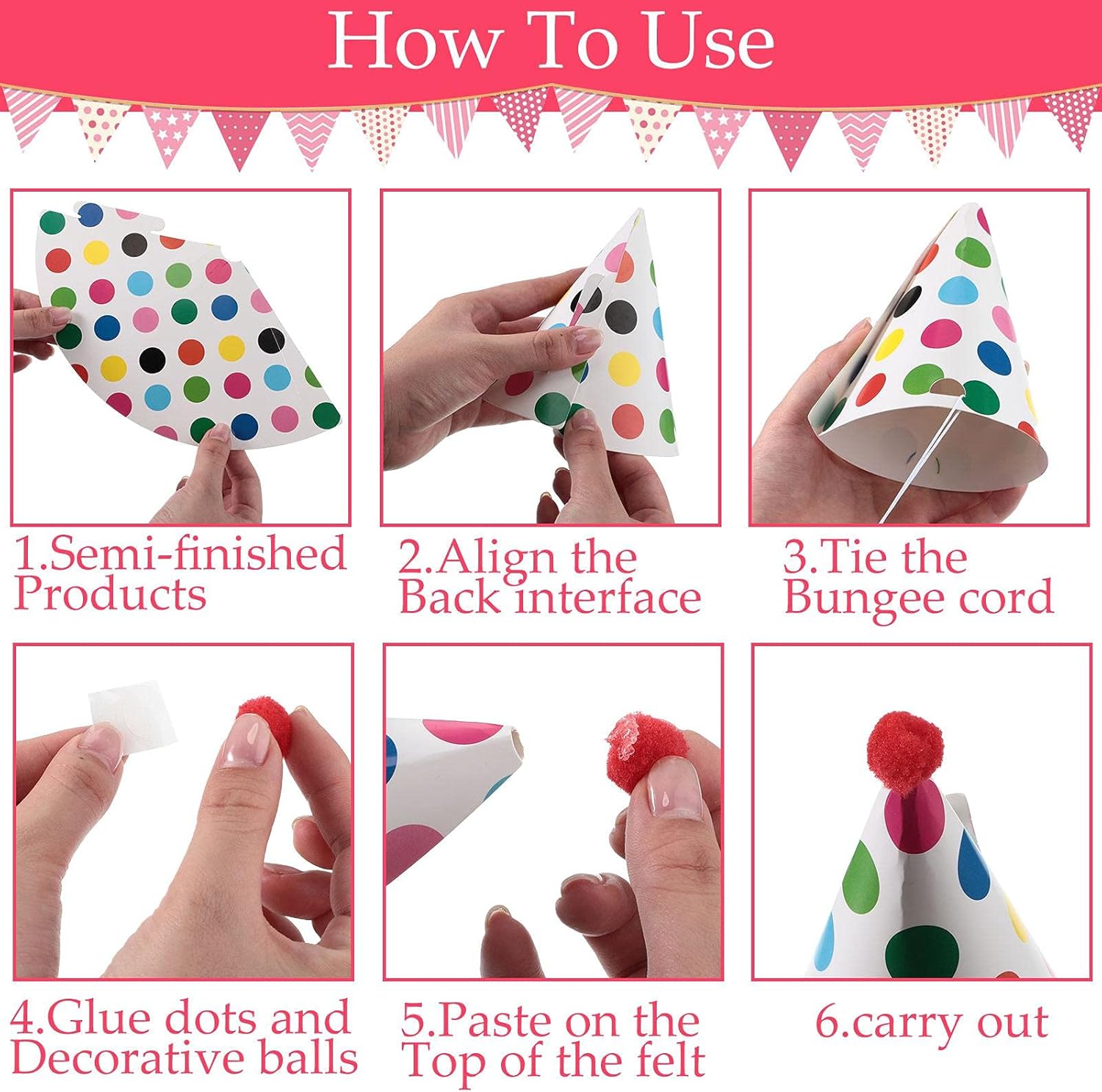 How To Use

1.Semi-finished Products

2.Align the Back interface

3.Tie the Bungee cord

4.Glue dots and Decorative balls

5.Paste on the Top of the felt

6.carry out