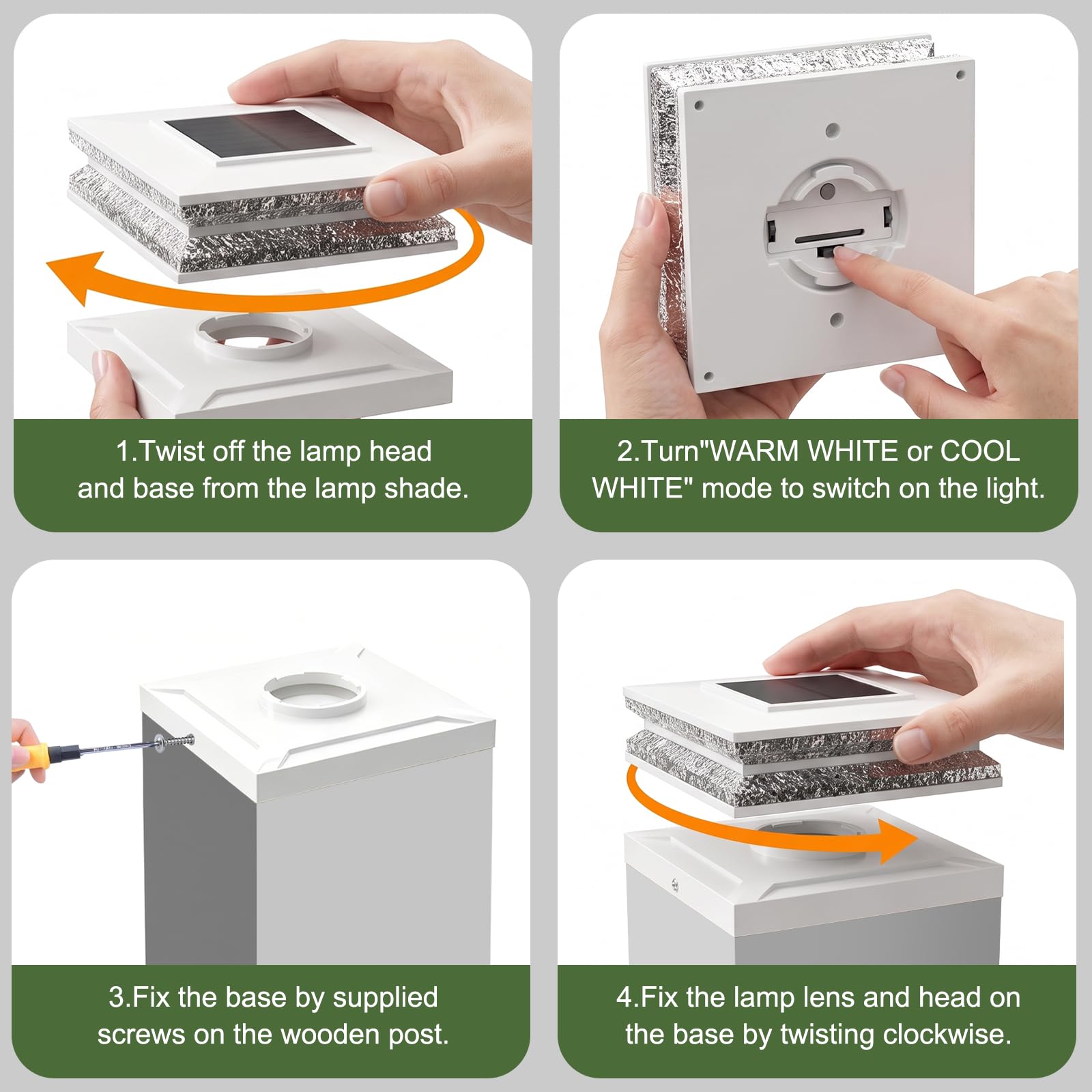 1.Twist off the lamp head and base from the lamp shade.

2.Turn"WARM WHITE or COOL WHITE" mode to switch on the light.

3.Fix the base by supplied screws on the wooden post.

4.Fix the lamp lens and head on the base by twisting clockwise.