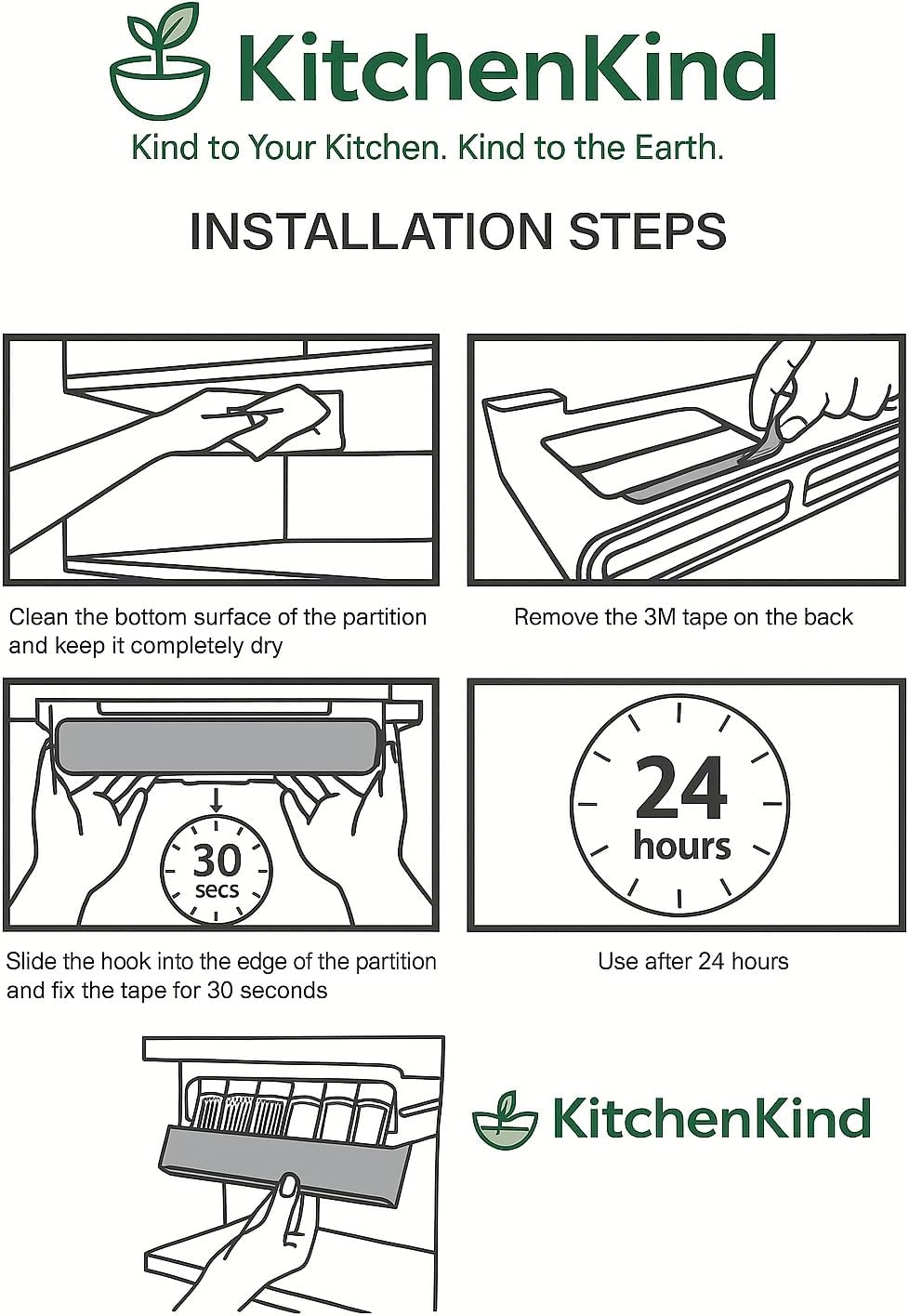 KitchenKind
Kind to Your Kitchen. Kind to the Earth.

INSTALLATION STEPS

Clean the bottom surface of the partition and keep it completely dry

Remove the 3M tape on the back

30 secs

Slide the hook into the edge of the partition and fix the tape for 30 seconds

24 hours

Use after 24 hours

KitchenKind