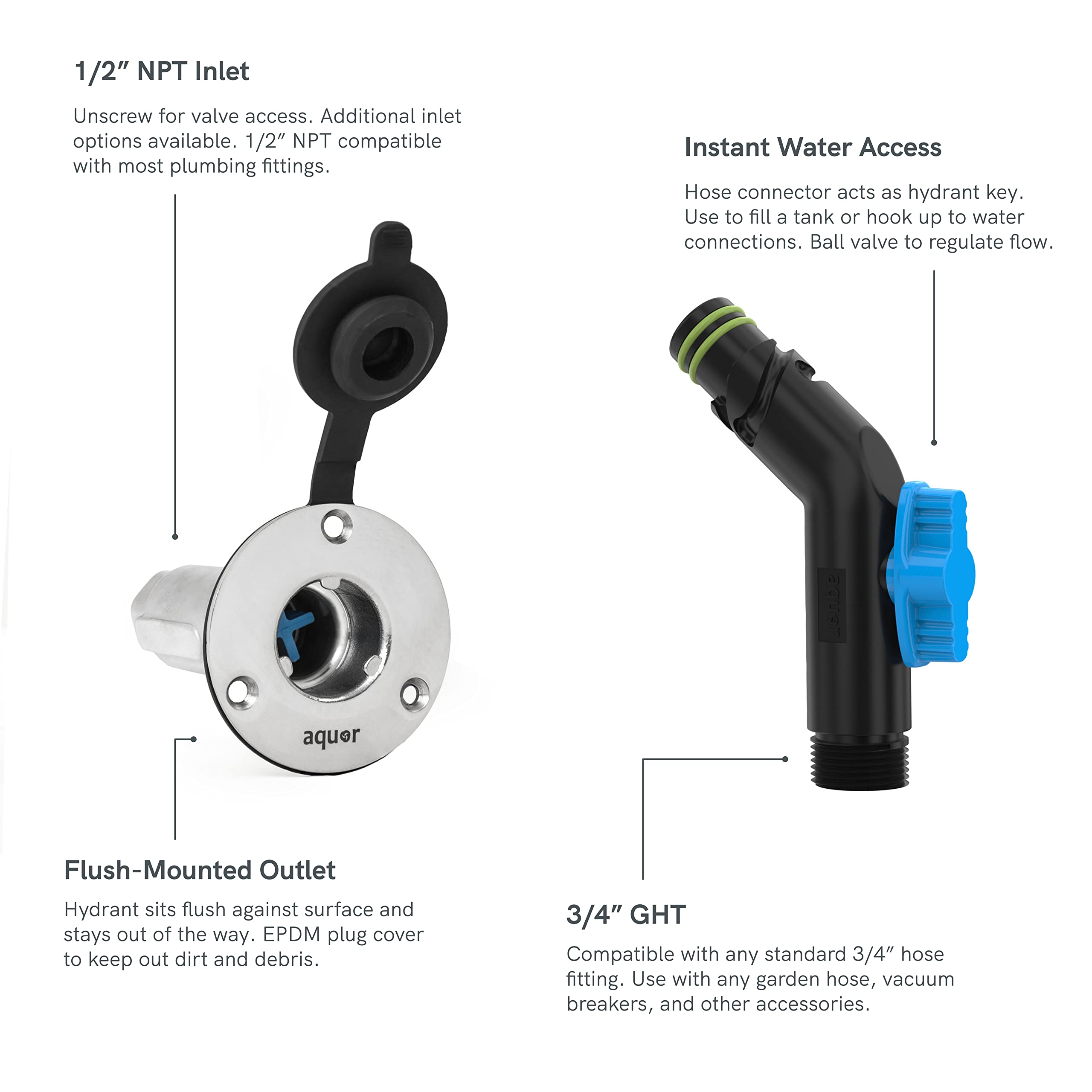 1/2″ NPT Inlet

Unscrew for valve access. Additional inlet options available. 1/2″ NPT compatible with most plumbing fittings.

Instant Water Access

Hose connector acts as hydrant key. Use to fill a tank or hook up to water connections. Ball valve to regulate flow.

aquor

aquor

Flush-Mounted Outlet

Hydrant sits flush against surface and stays out of the way. EPDM plug cover to keep out dirt and debris.

3/4″ GHT

Compatible with any standard 3/4″ hose fitting. Use with any garden hose, vacuum breakers, and other accessories.