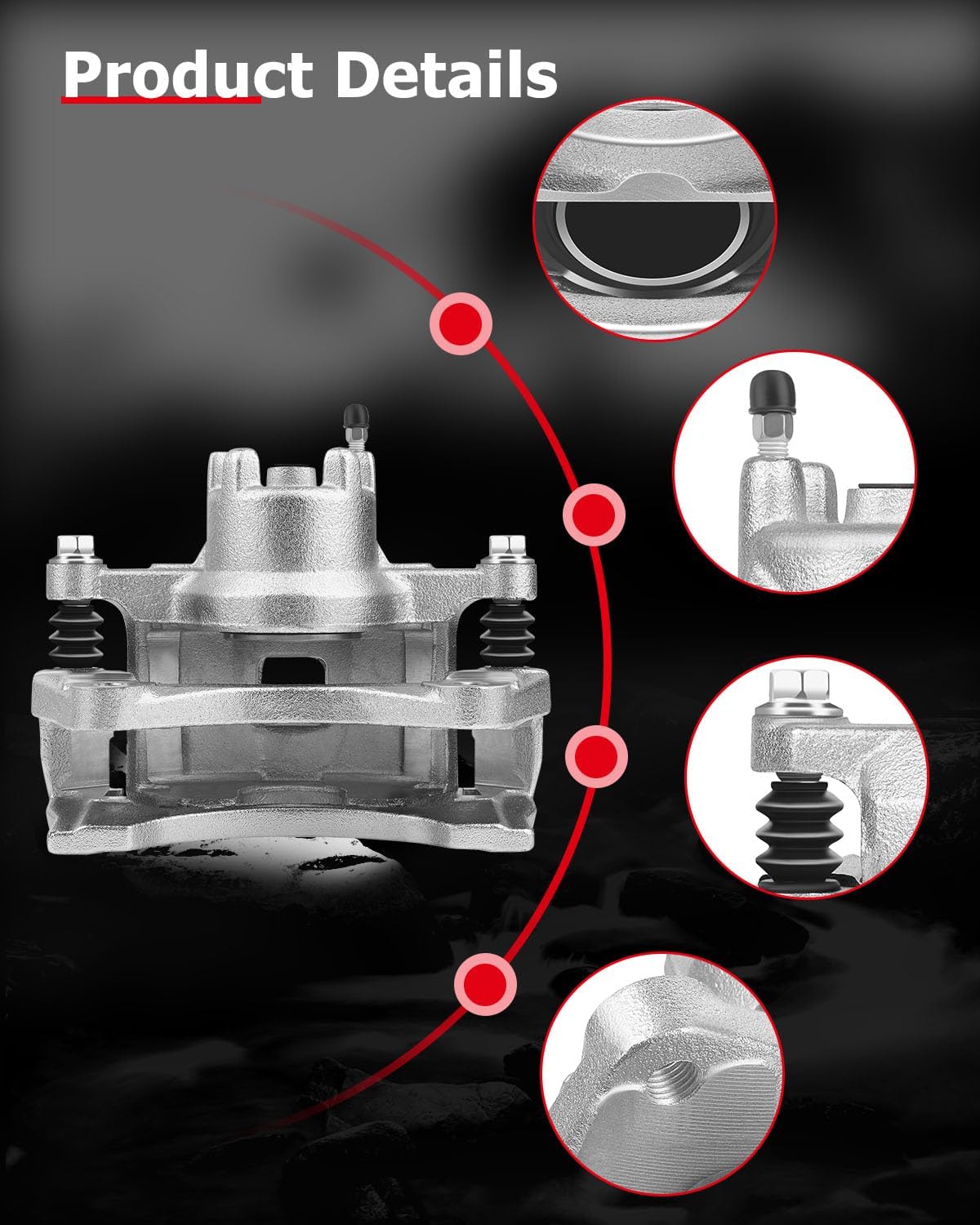 Product Details