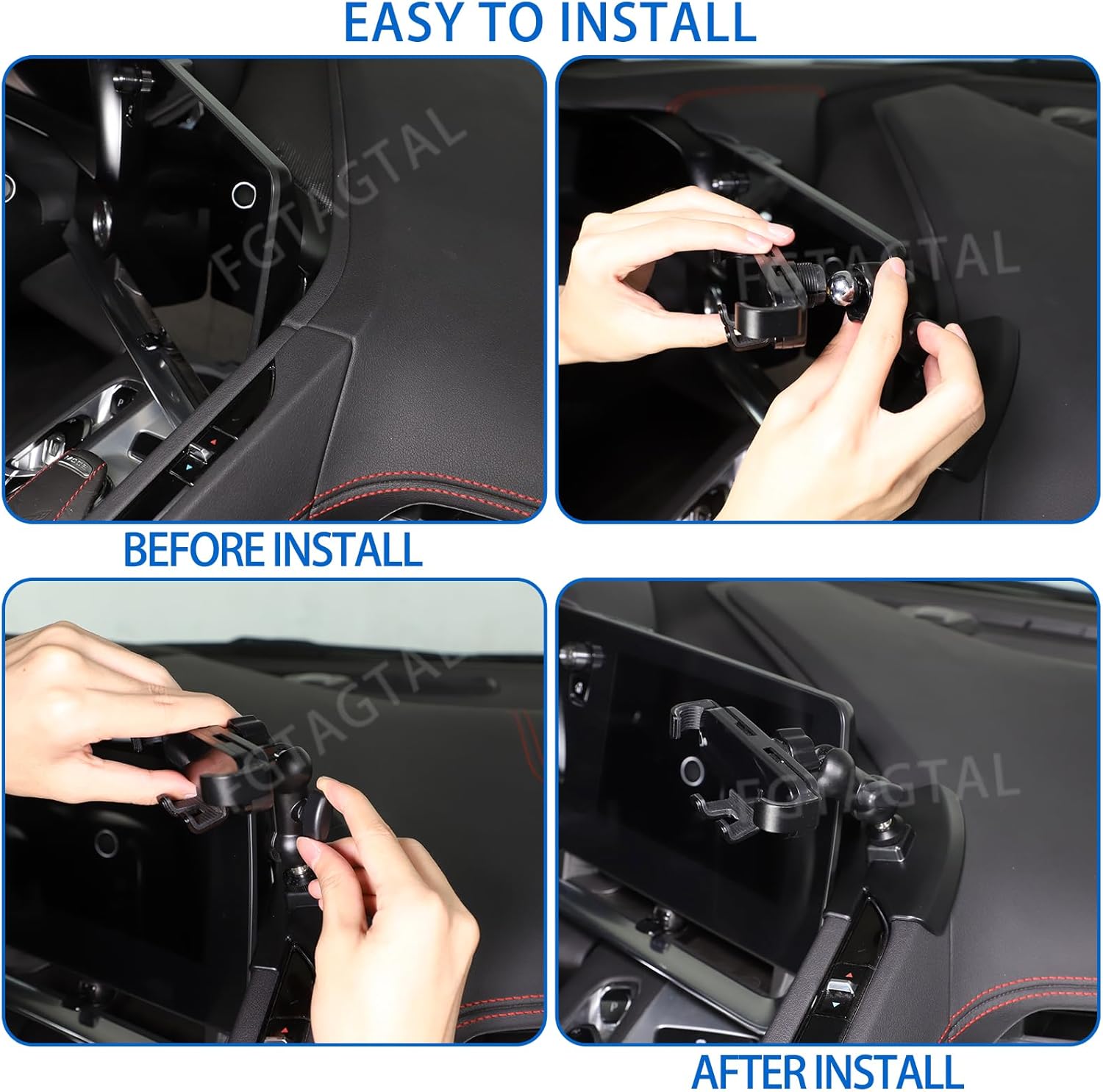 EASY TO INSTALL

FGTAGTAL

FGTAGTAL

BEFORE INSTALL

FGTAGTAL

FGTAGTAL

AFTER INSTALL