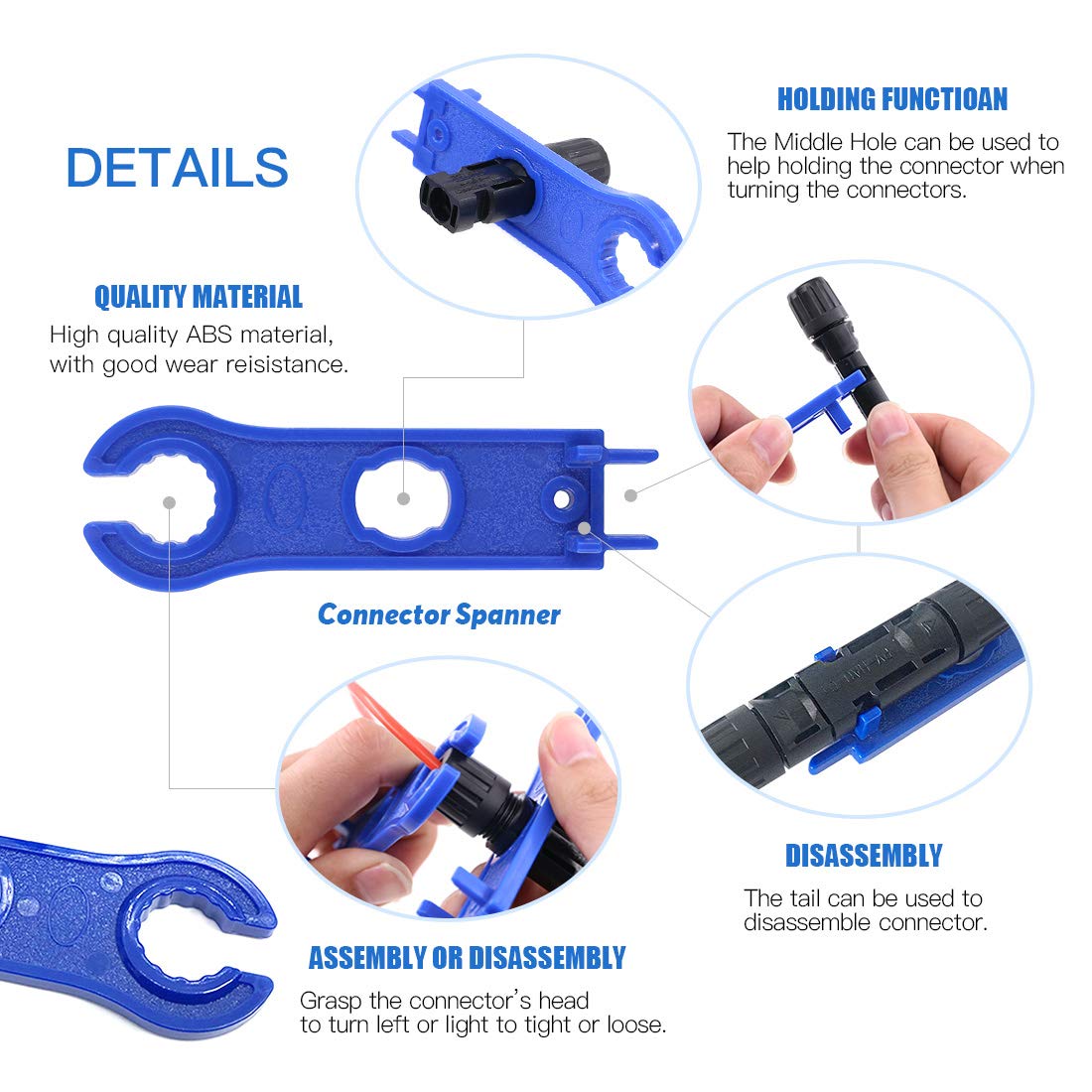 DETAILS

HOLDING FUNCTIOAN

The Middle Hole can be used to help holding the connector when turning the connectors.

QUALITY MATERIAL

High quality ABS material, with good wear reisistance.

Connector Spanner

DISASSEMBLY

The tail can be used to disassemble connector.

ASSEMBLY OR DISASSEMBLY

Grasp the connector's head to turn left or light to tight or loose.