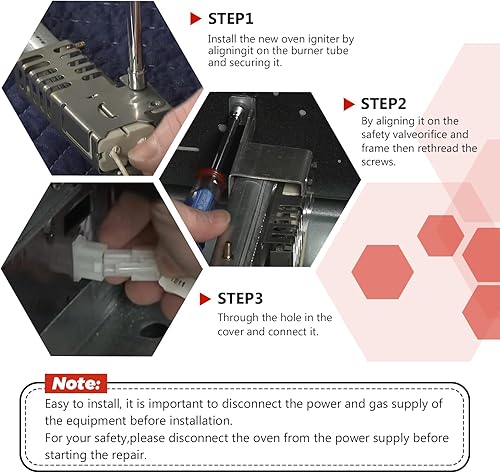 STEP1
Install the new oven igniter by aligningit on the burner tube and securing it.

STEP2
By aligning it on the safety valveorifice and frame then rethread the screws.

STEP3
Through the hole in the cover and connect it.

Note:
Easy to install, it is important to disconnect the power and gas supply of the equipment before installation.
For your safety,please disconnect the oven from the power supply before starting the repair.