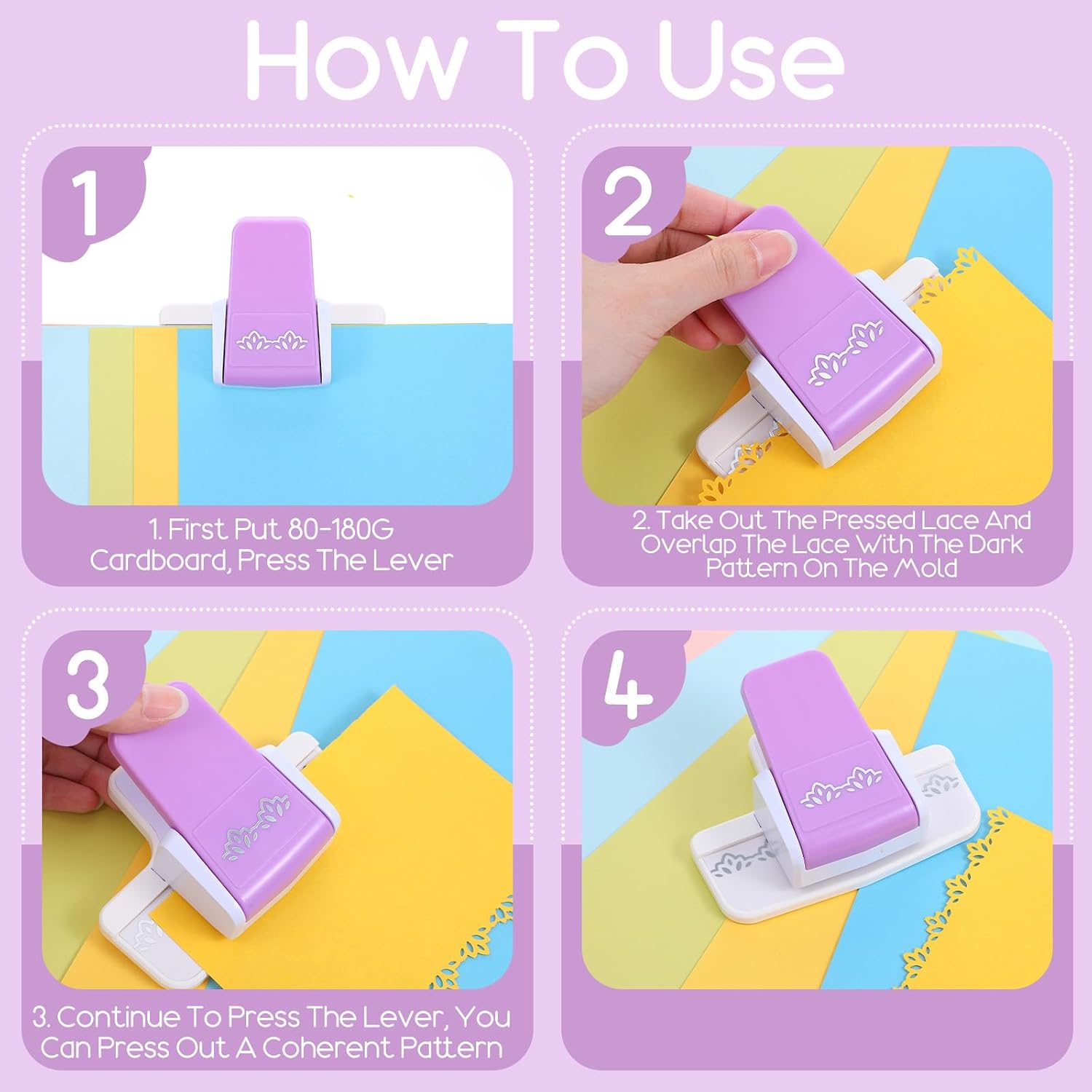 How To Use

1

1. First Put 80-180G Cardboard, Press The Lever

2

2. Take Out The Pressed Lace And Overlap The Lace With The Dark Pattern On The Mold

3

3. Continue To Press The Lever, You Can Press Out A Coherent Pattern

4