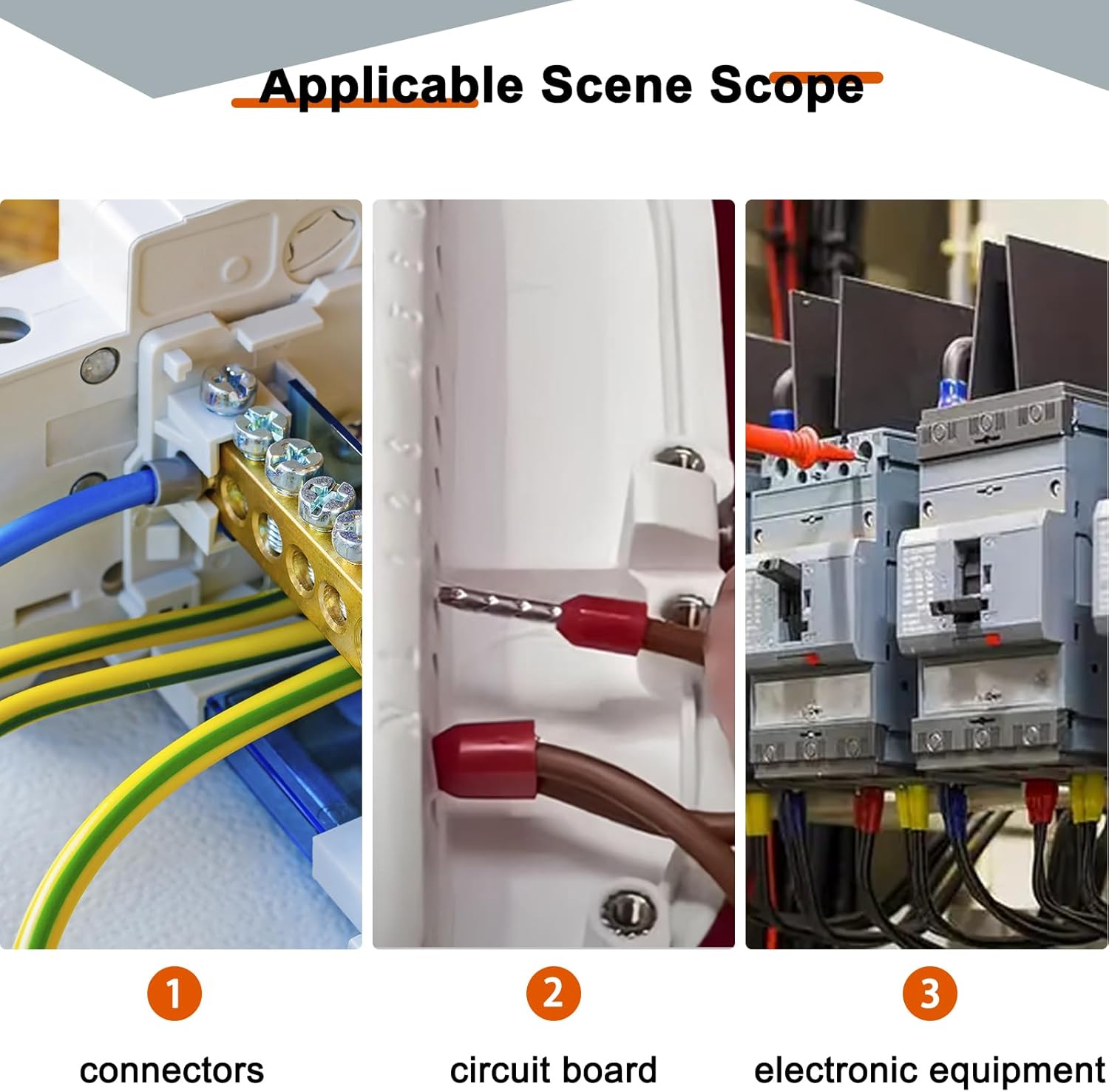 Applicable Scene Scope

1

connectors

2

circuit board

3

electronic equipment