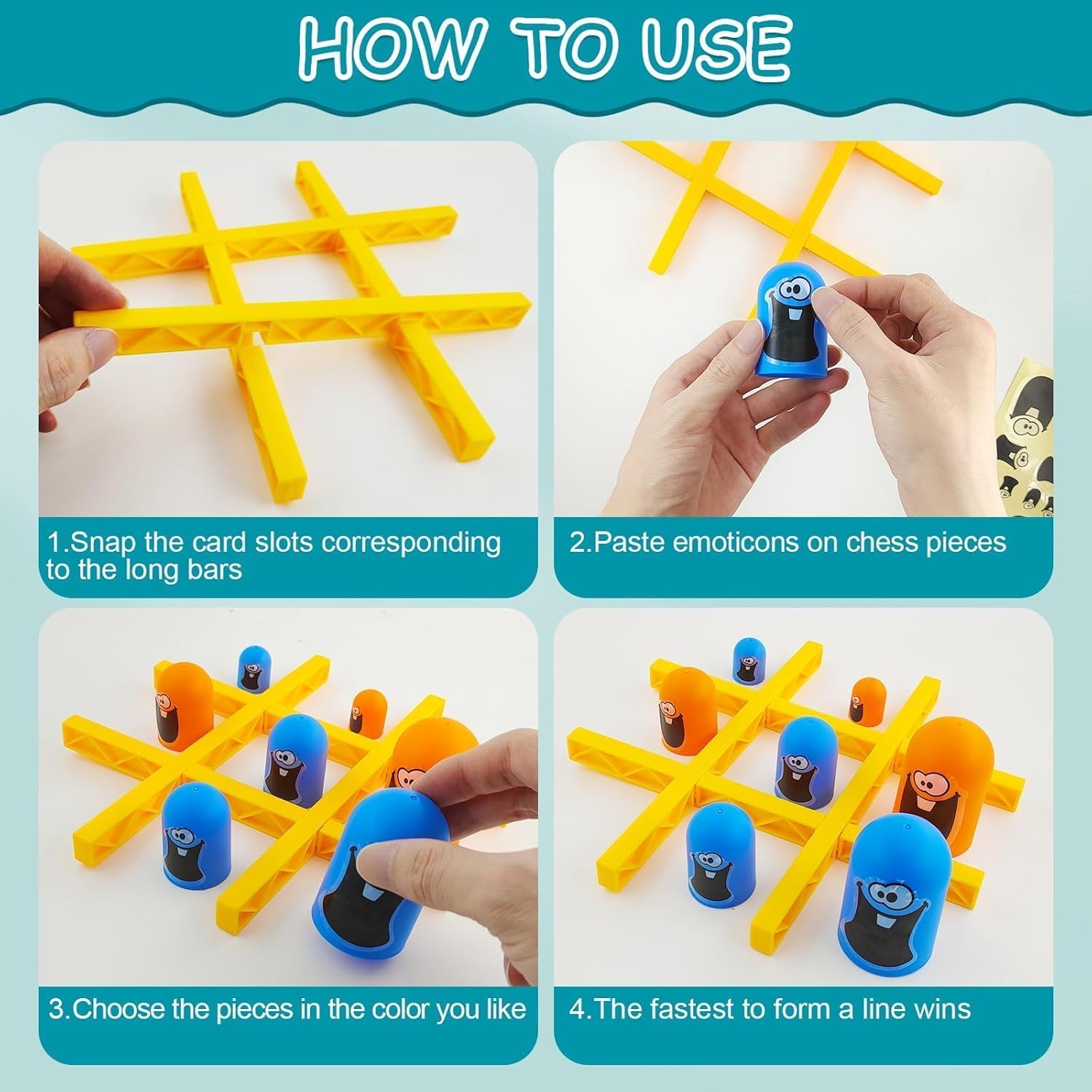 HOW TO USE

1.Snap the card slots corresponding to the long bars

2.Paste emoticons on chess pieces

3.Choose the pieces in the color you like

4.The fastest to form a line wins