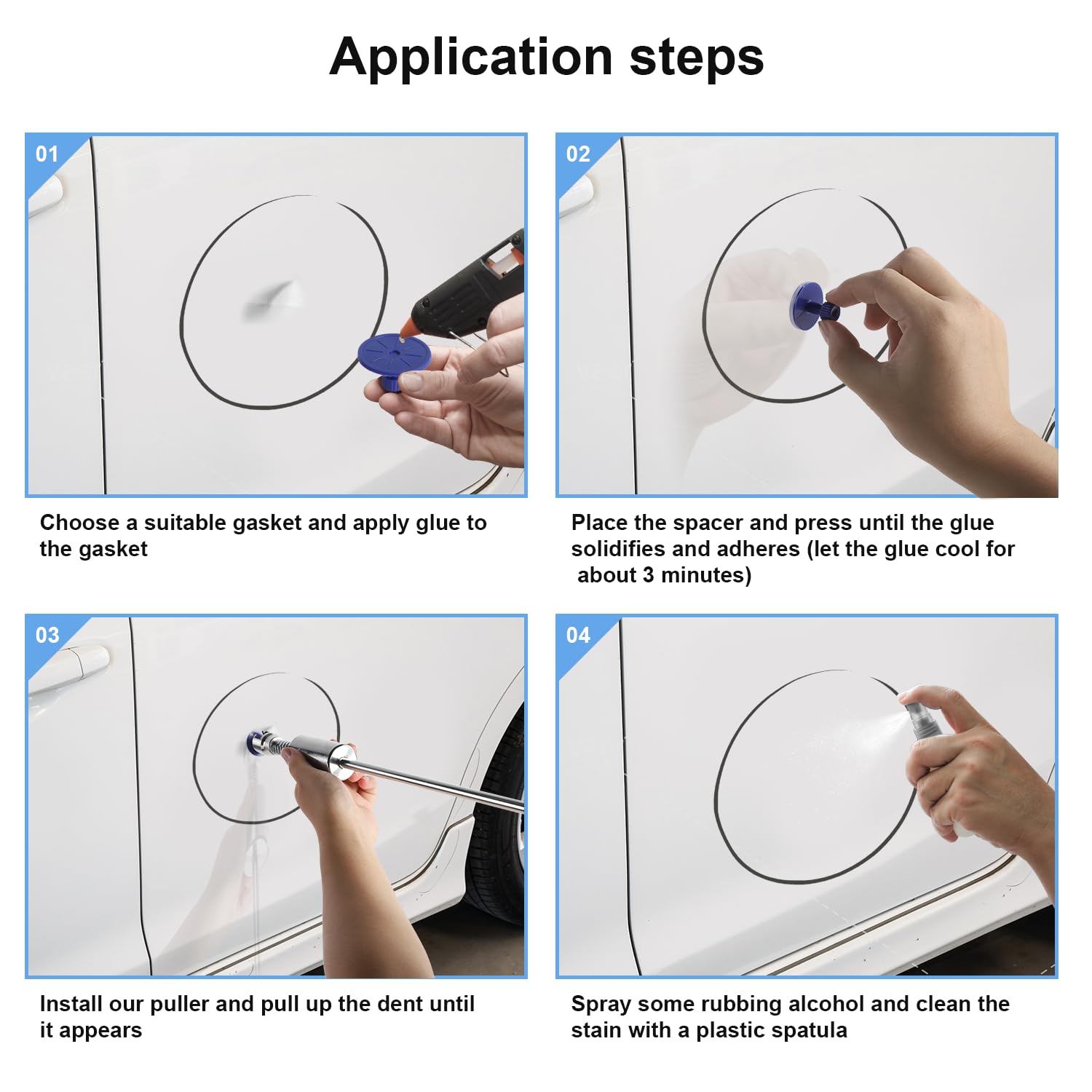 Application steps

01

Choose a suitable gasket and apply glue to the gasket

02

Place the spacer and press until the glue solidifies and adheres (let the glue cool for about 3 minutes)

03

Install our puller and pull up the dent until it appears

04

Spray some rubbing alcohol and clean the stain with a plastic spatula