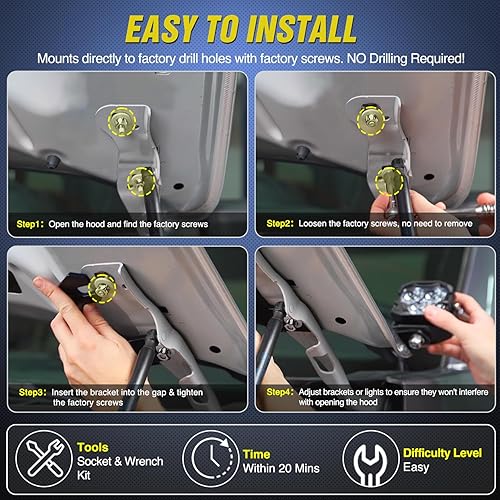 EASY TO INSTALL

Mounts directly to factory drill holes with factory screws. NO Drilling Required!

Step1: Open the hood and find the factory screws

Step2: Loosen the factory screws, no need to remove

Step3: Insert the bracket into the gap & tighten the factory screws

Step4: Adjust brackets or lights to ensure they won't interfere with opening the hood

Tools
Socket & Wrench Kit

Time
Within 20 Mins

Difficulty Level
Easy