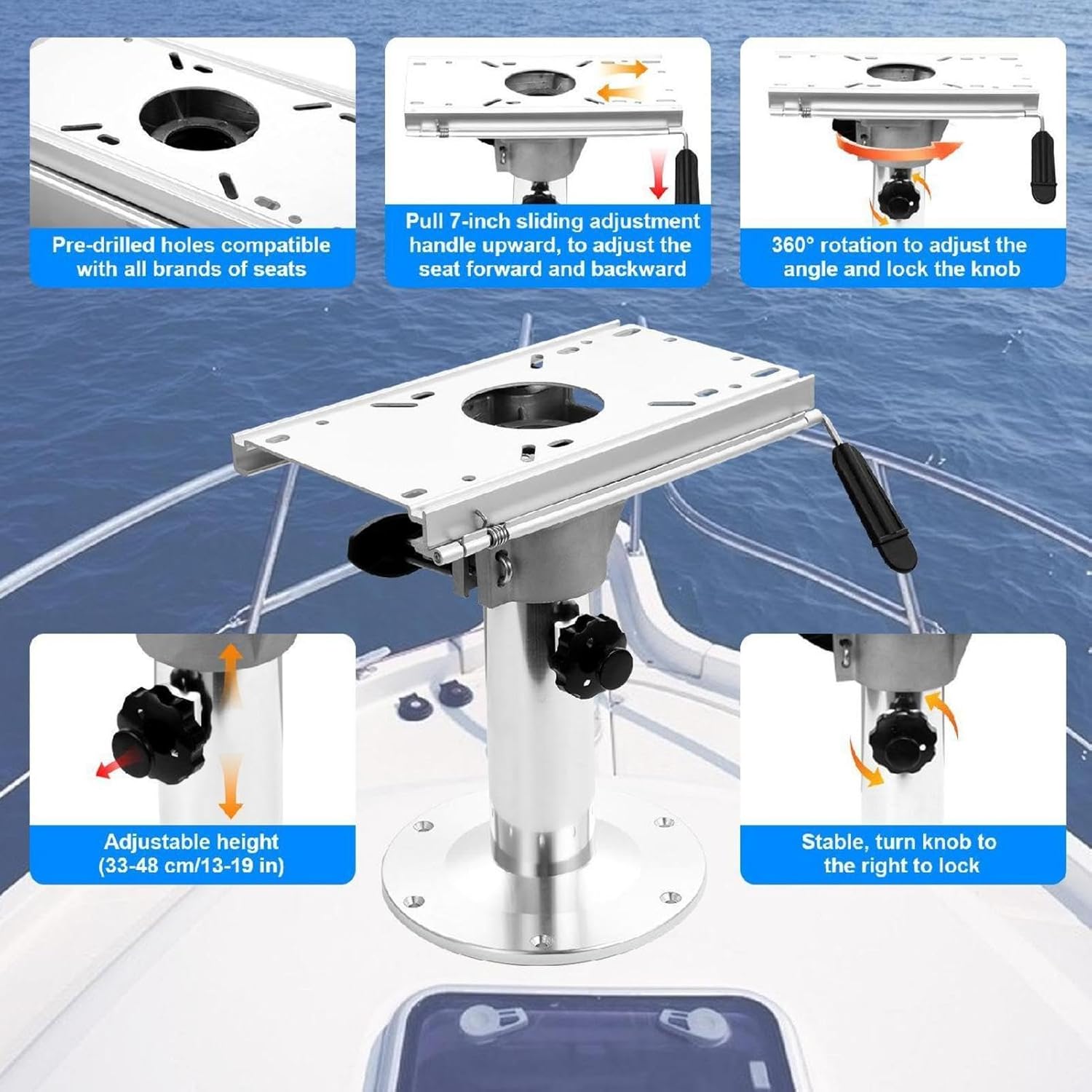 Pre-drilled holes compatible with all brands of seats

Pull 7-inch sliding adjustment handle upward, to adjust the seat forward and backward

360° rotation to adjust the angle and lock the knob

Adjustable height (33-48 cm/13-19 in)

Stable, turn knob to the right to lock