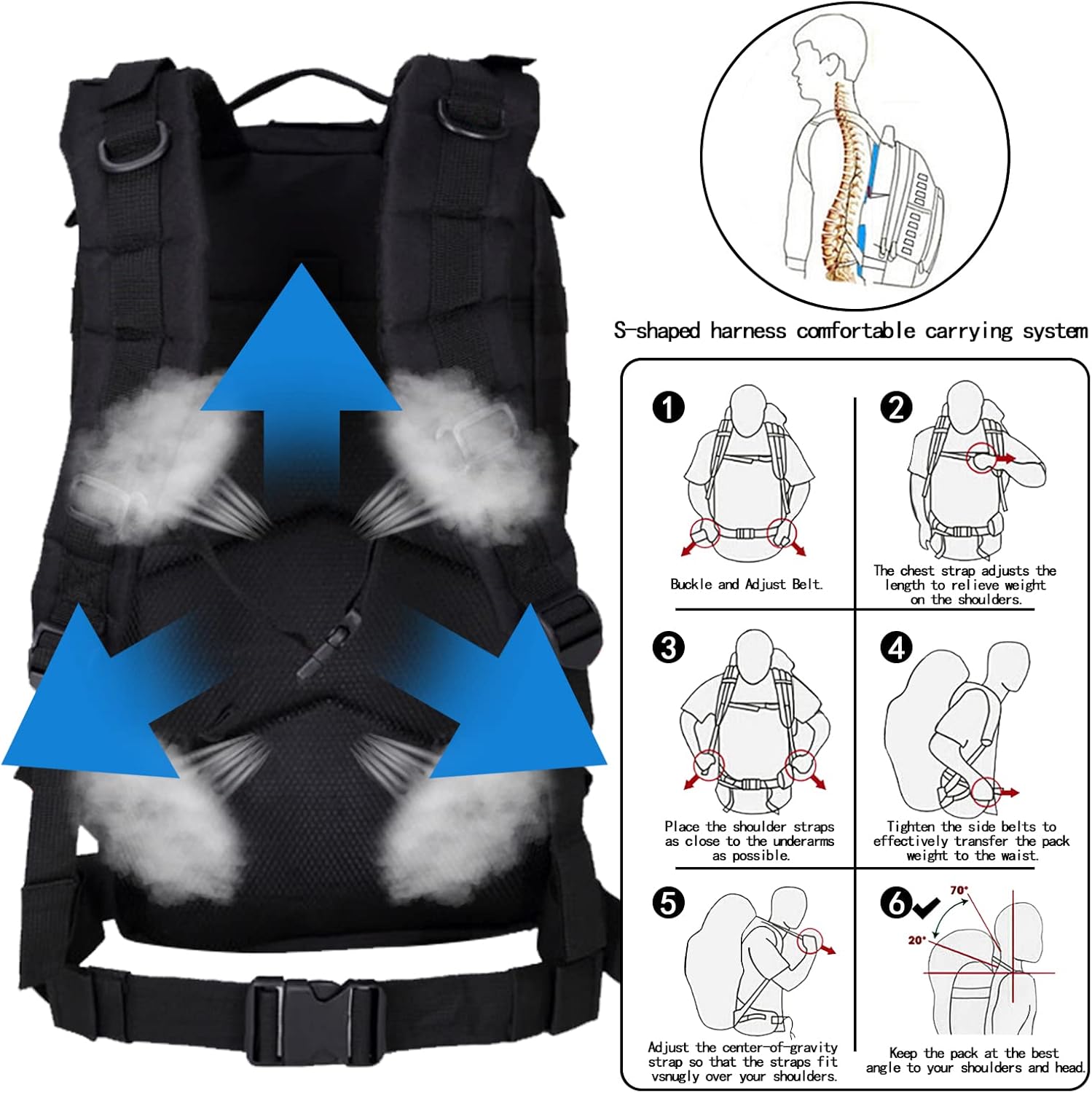 S-shaped harness comfortable carrying system

1
Buckle and Adjust Belt.

2
The chest strap adjusts the length to relieve weight on the shoulders.

3
Place the shoulder straps as close to the underarms as possible.

4
Tighten the side belts to effectively transfer the pack weight to the waist.

5
Adjust the center-of-gravity strap so that the straps fit vsnugly over your shoulders.

6
70°
20°
Keep the pack at the best angle to your shoulders and head.