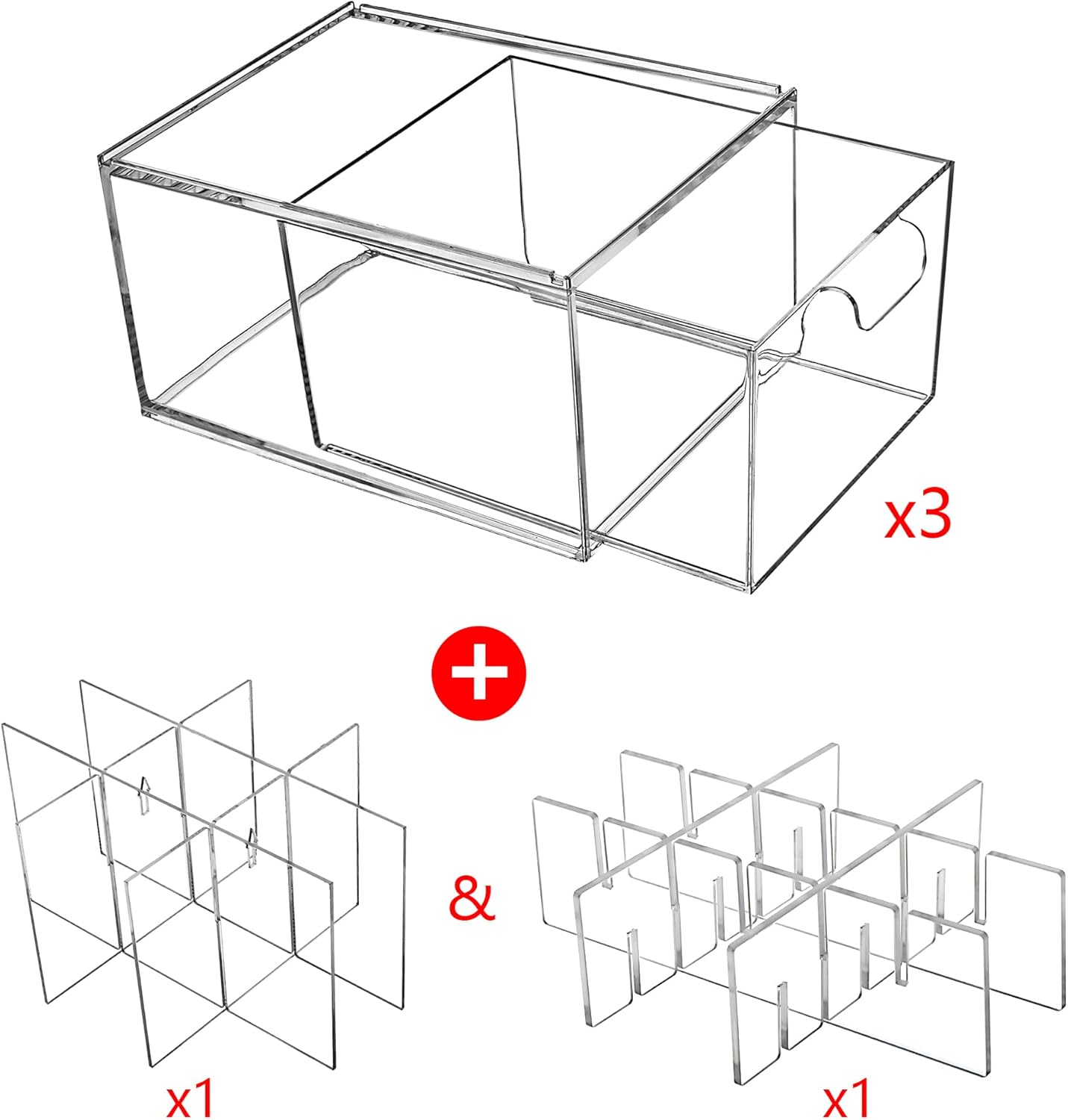 x3

+

&

x1

x1