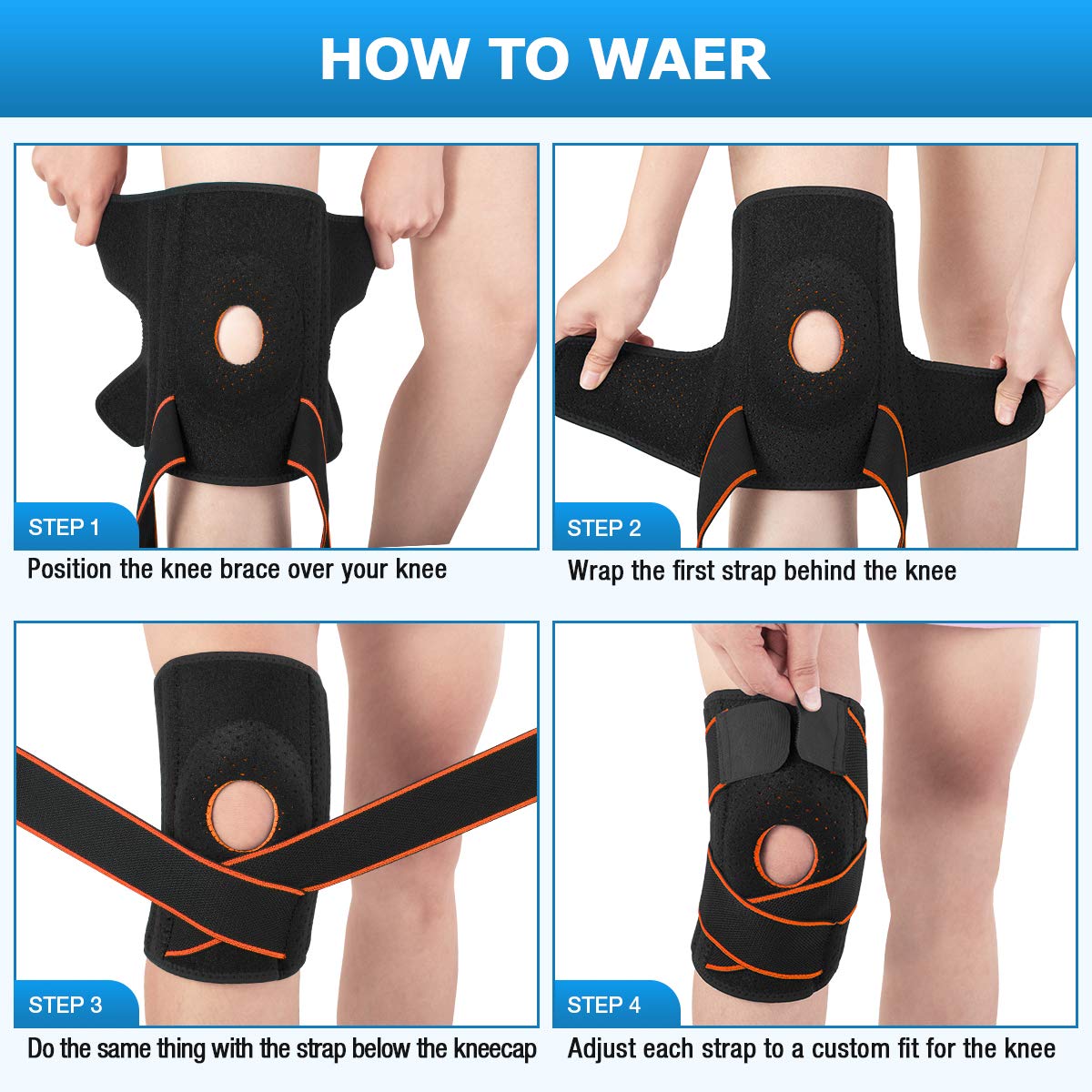 HOW TO WAER

STEP 1

Position the knee brace over your knee

STEP 2

Wrap the first strap behind the knee

STEP 3

Do the same thing with the strap below the kneecap

STEP 4

Adjust each strap to a custom fit for the knee